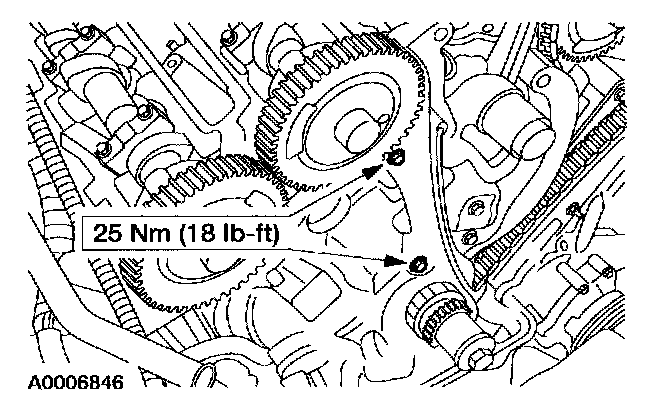 25 Nm (18 lb-ft)

A0006846