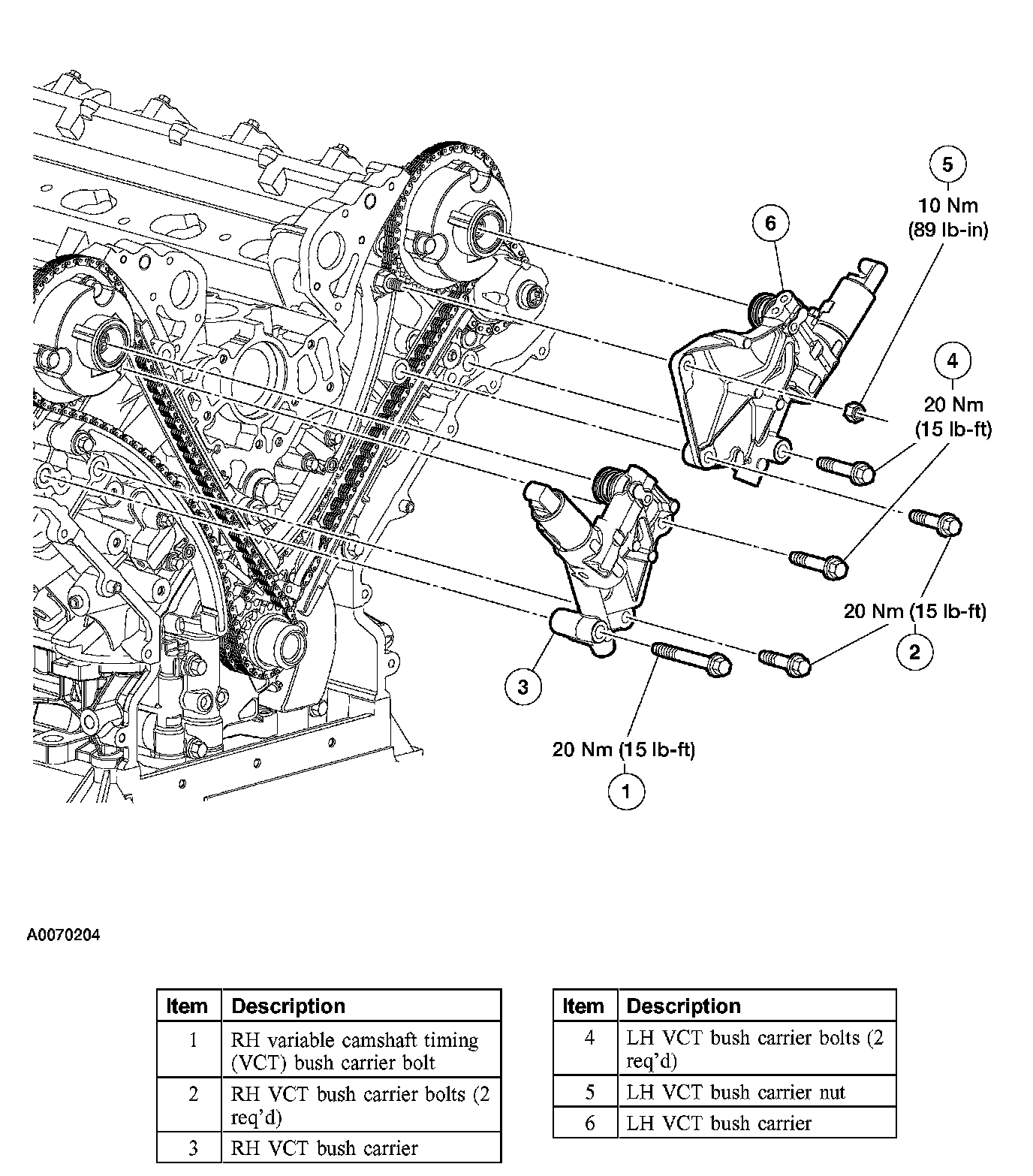 5
10 Nm
(89 lb-in)

6

4
20 Nm
(15 lb-ft)

20 Nm (15 lb-ft)
2

3

20 Nm (15 lb-ft)
1

A0070204

| Item | Description |
|---|---|
| 1 | RH variable camshaft timing (VCT) bush carrier bolt |
| 2 | RH VCT bush carrier bolts (2 req'd) |
| 3 | RH VCT bush carrier |

| Item | Description |
|---|---|
| 4 | LH VCT bush carrier bolts (2 req'd) |
| 5 | LH VCT bush carrier nut |
| 6 | LH VCT bush carrier |