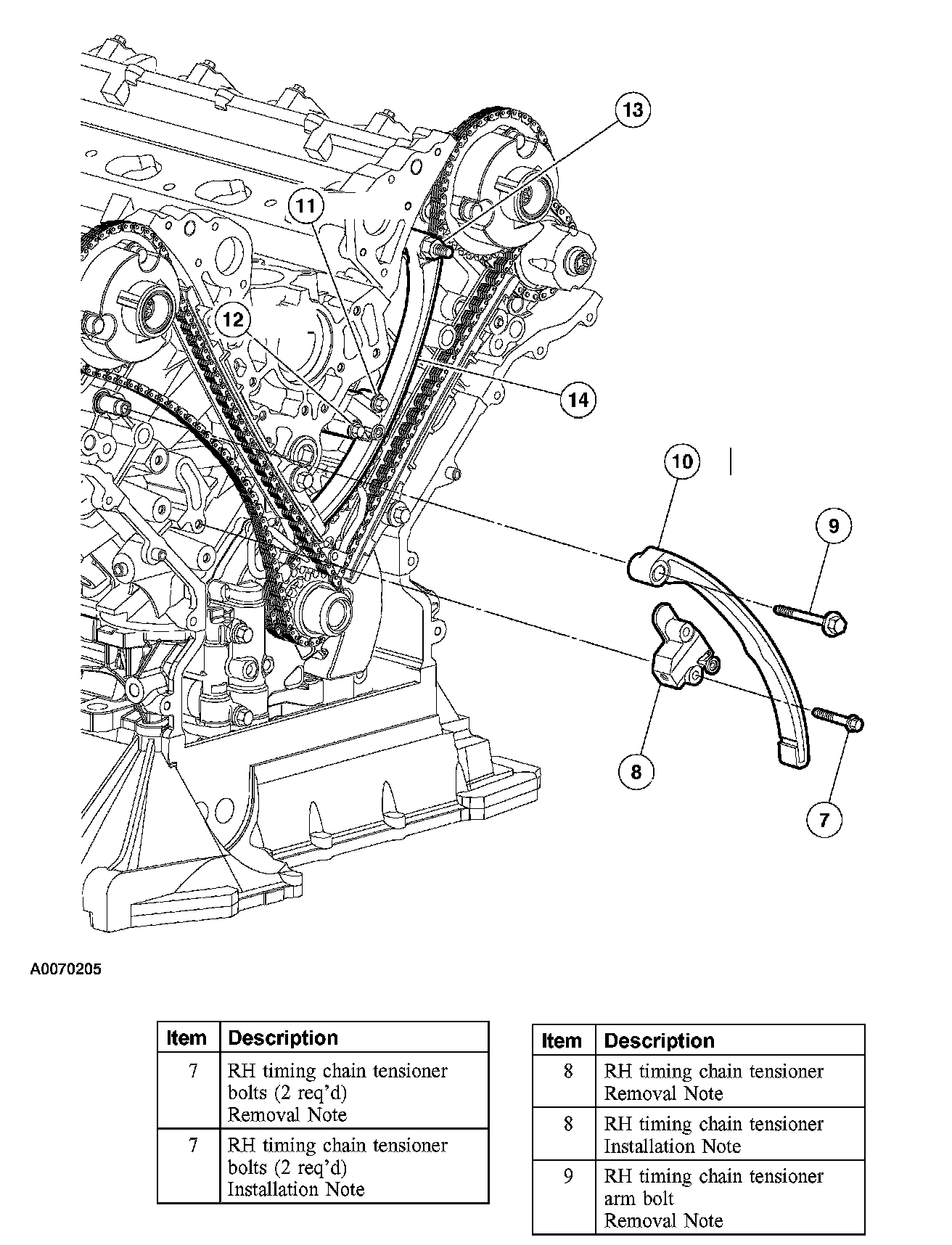 13

11

12

14

10

9

8

7

A0070205

| Item | Description |
|---|---|
| 7 | RH timing chain tensioner bolts (2 req'd) Removal Note |
| 7 | RH timing chain tensioner bolts (2 req'd) Installation Note |

| Item | Description |
|---|---|
| 8 | RH timing chain tensioner Removal Note |
| 8 | RH timing chain tensioner Installation Note |
| 9 | RH timing chain tensioner arm bolt Removal Note |