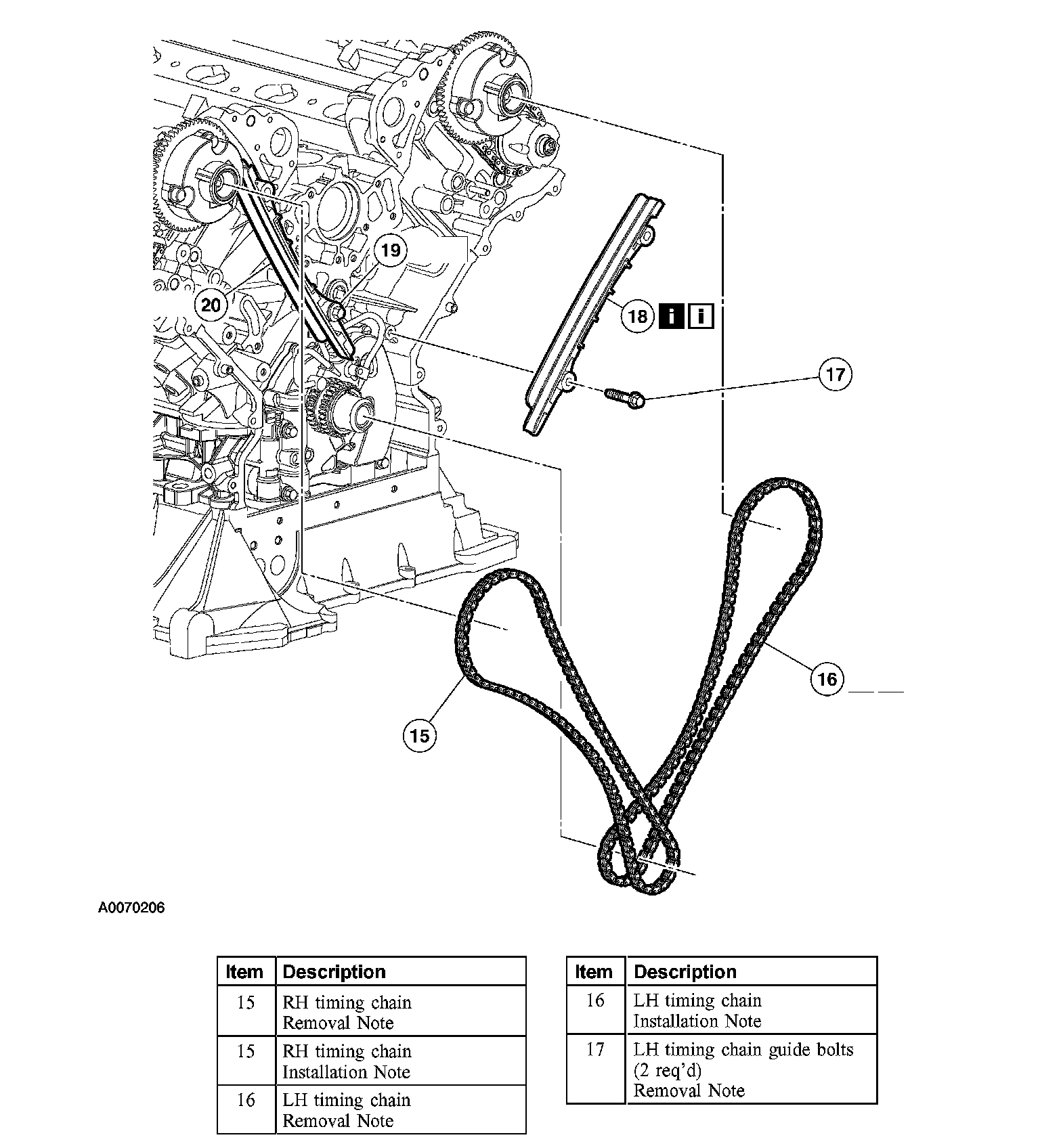 19

20

18 i i

17

16

15

A0070206

| Item | Description |
|---|---|
| 15 | RH timing chain Removal Note |
| 15 | RH timing chain Installation Note |
| 16 | LH timing chain Removal Note |

| Item | Description |
|---|---|
| 16 | LH timing chain Installation Note |
| 17 | LH timing chain guide bolts (2 req'd) Removal Note |