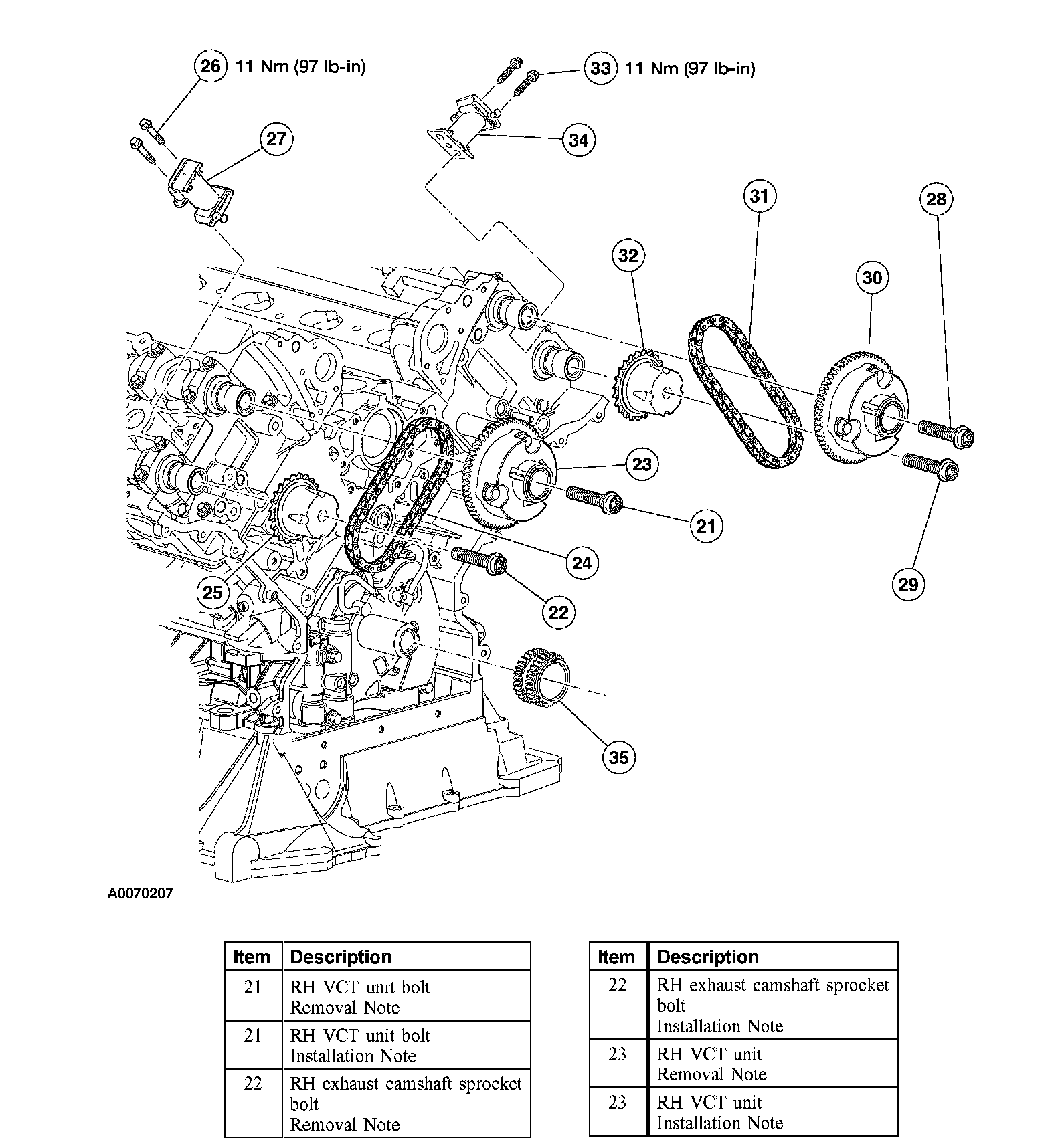 26 11 Nm (97 lb-in)

33 11 Nm (97 lb-in)

27

34

31

28

32

30

23

21

24

25

22

29

35

A0070207

| Item | Description |
|---|---|
| 21 | RH VCT unit bolt Removal Note |
| 21 | RH VCT unit bolt Installation Note |
| 22 | RH exhaust camshaft sprocket bolt Removal Note |

| Item | Description |
|---|---|
| 22 | RH exhaust camshaft sprocket bolt Installation Note |
| 23 | RH VCT unit Removal Note |
| 23 | RH VCT unit Installation Note |