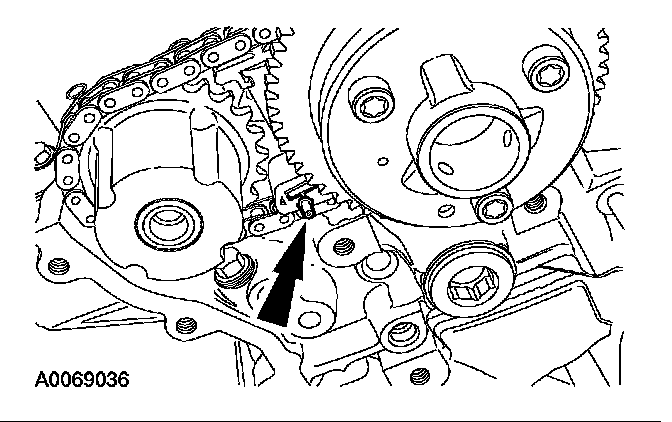 A0069036