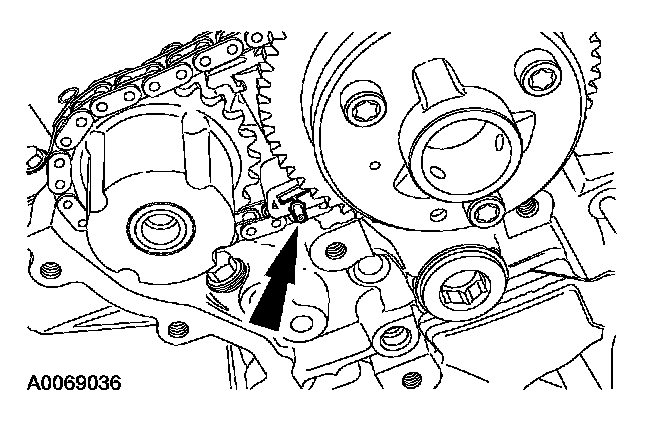 A0069036