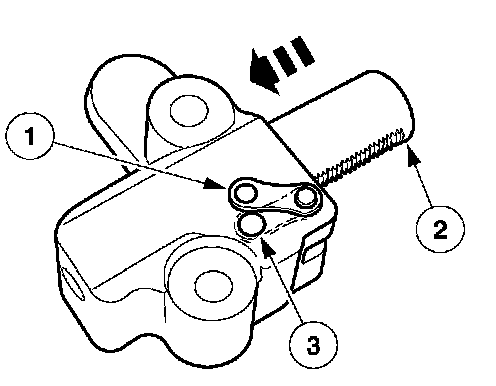 1
2
3