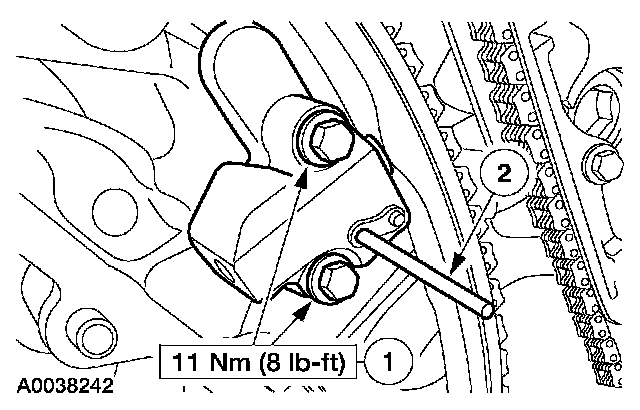 2

11 Nm (8 lb-ft)

1

A0038242