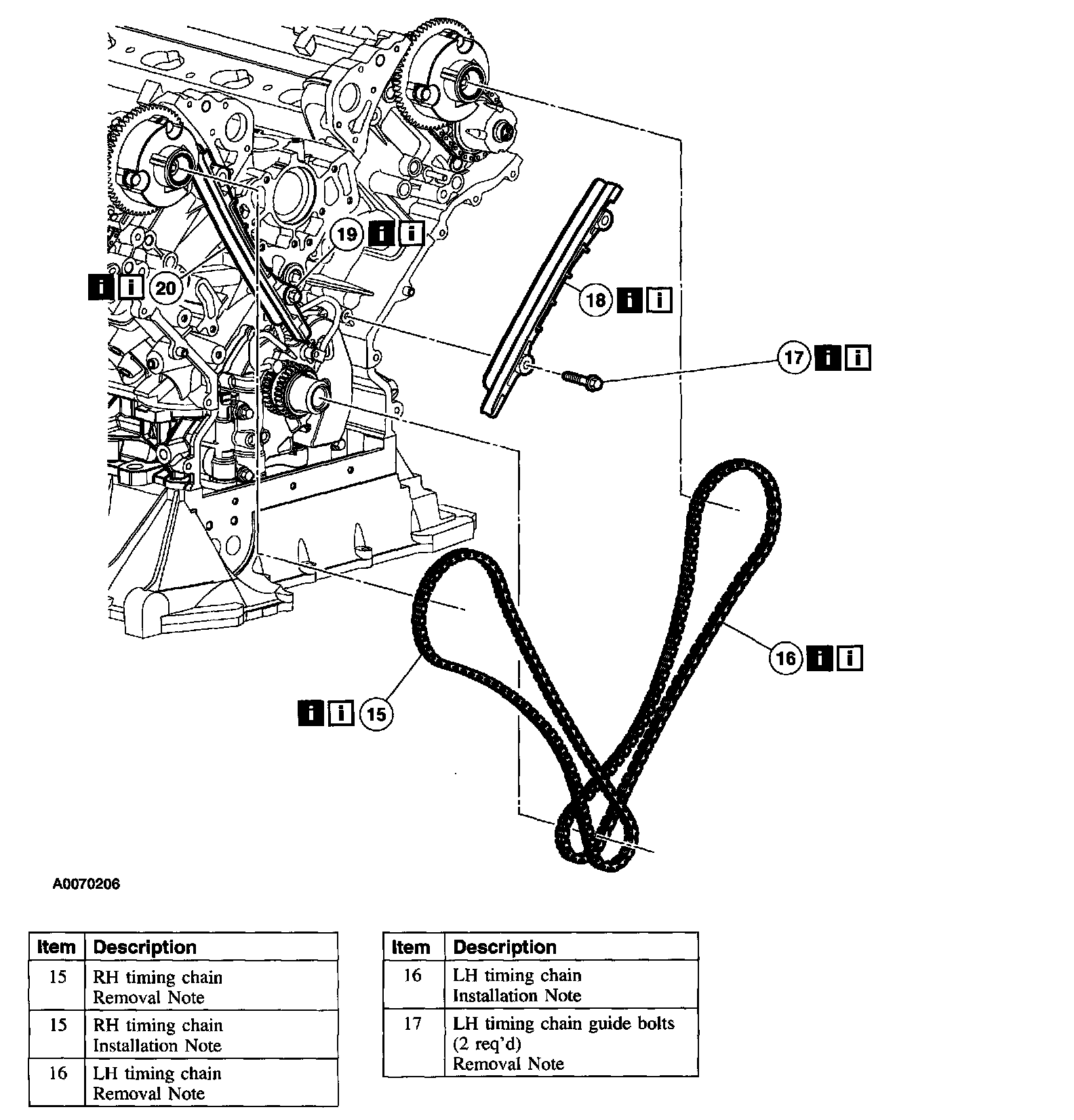 19 i i

i i 20

18 i i

17 i i

16 i i

i i 15

A0070206

| Item | Description |
|---|---|
| 15 | RH timing chain Removal Note |
| 15 | RH timing chain Installation Note |
| 16 | LH timing chain Removal Note |

| Item | Description |
|---|---|
| 16 | LH timing chain Installation Note |
| 17 | LH timing chain guide bolts (2 req'd) Removal Note |