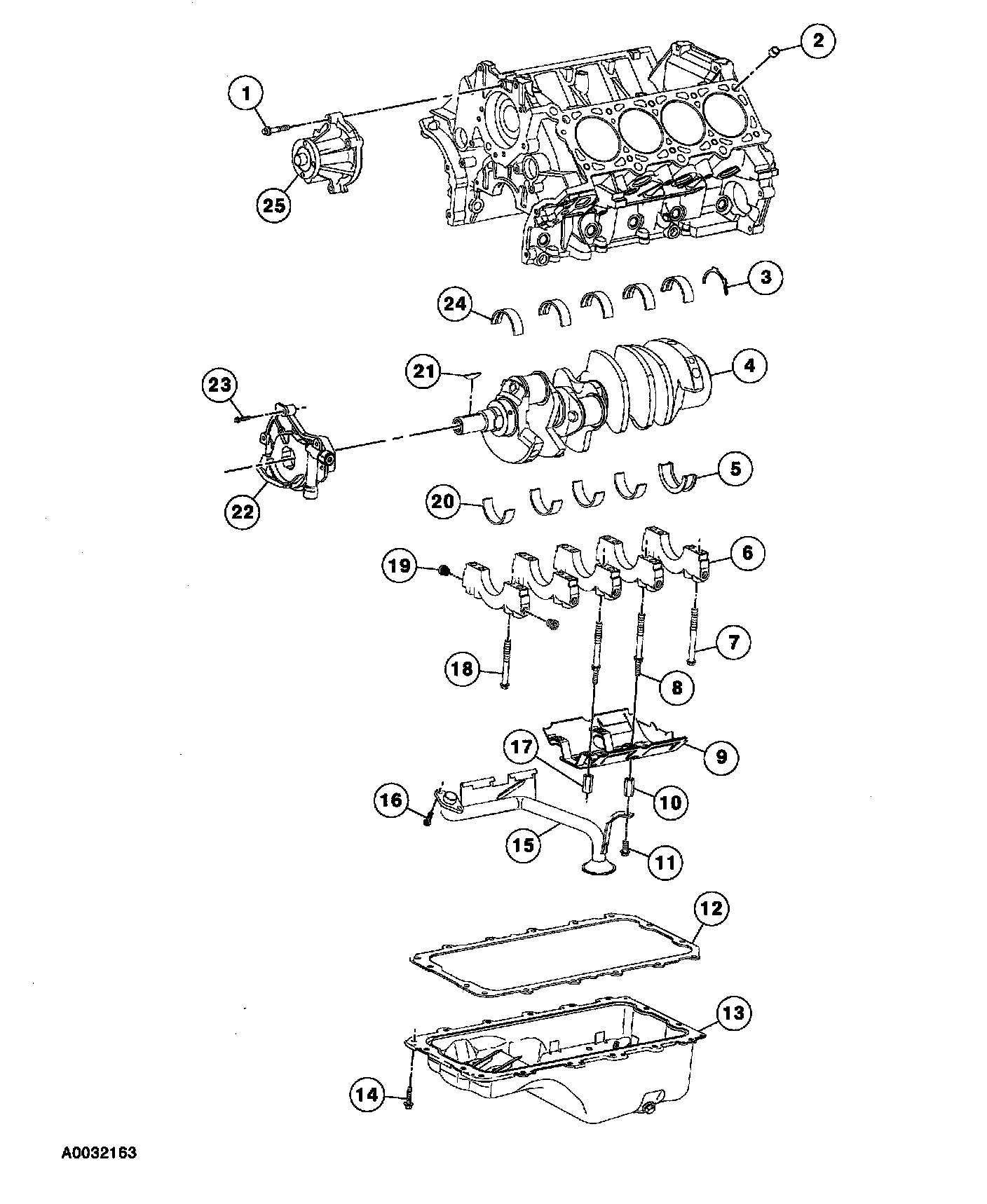 1
2
25
3
24
21
4
23
22
5
20
19
6
7
18
8
17
9
16
10
15
11
12
13
14
A0032163