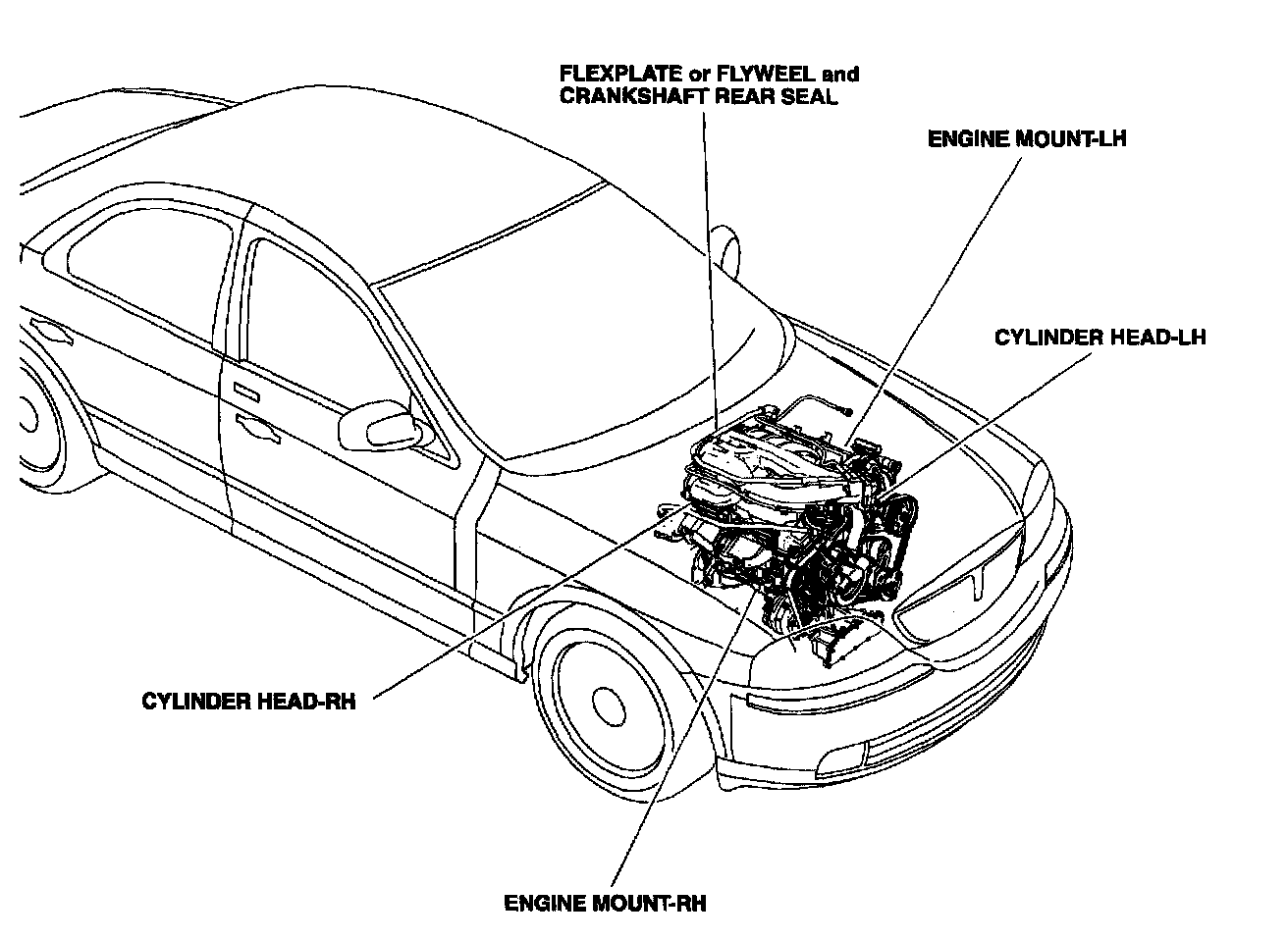 FLEXPLATE or FLYWEEL and CRANKSHAFT REAR SEAL

ENGINE MOUNT-LH

CYLINDER HEAD-LH

CYLINDER HEAD-RH

ENGINE MOUNT-RH