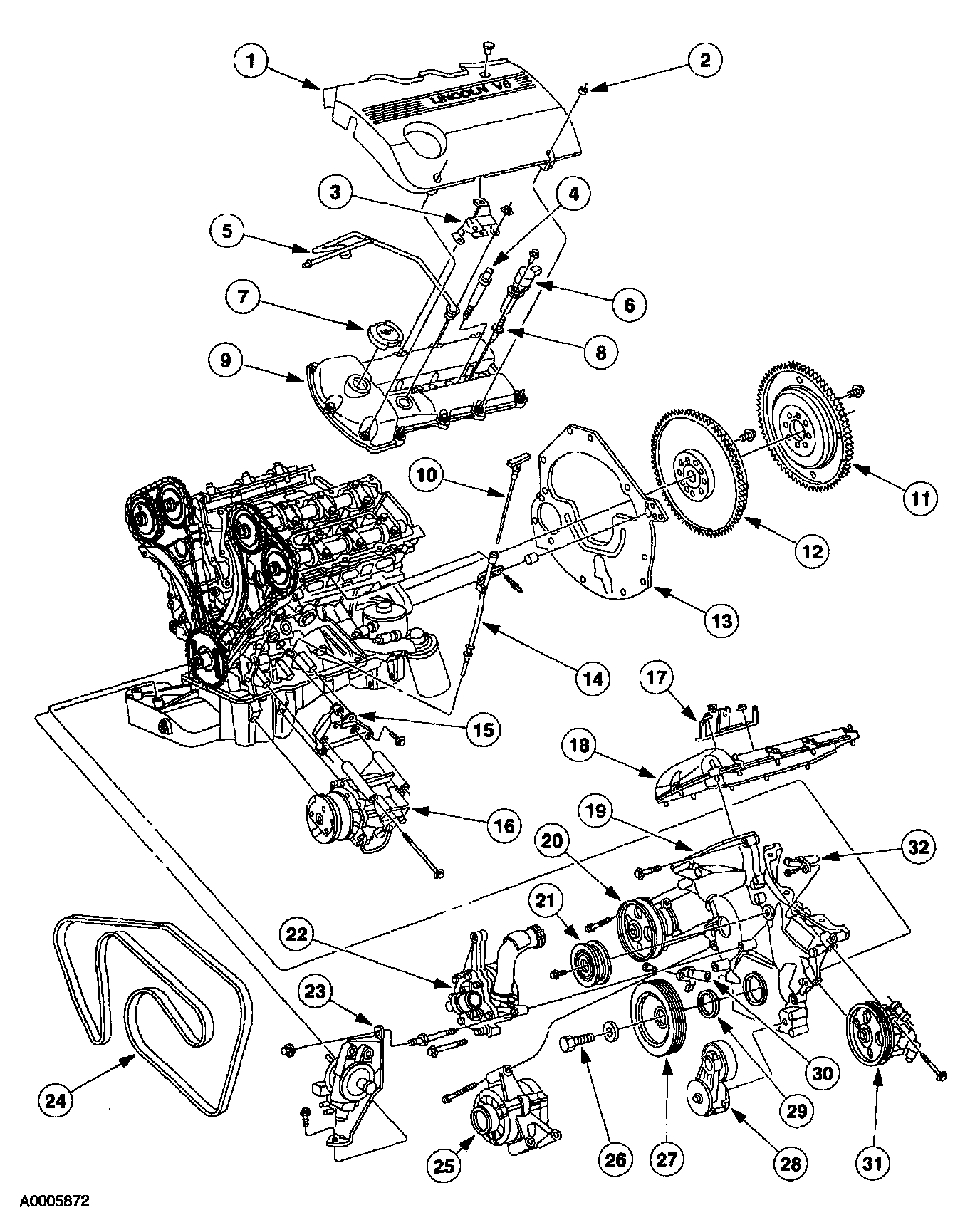 1
2
LINCOLN V6
3
4
5
6
7
8
9
10
11
12
13
14
15
16
17
18
19
20
21
22
23
24
25
26
27
28
29
30
31
32
A0005872