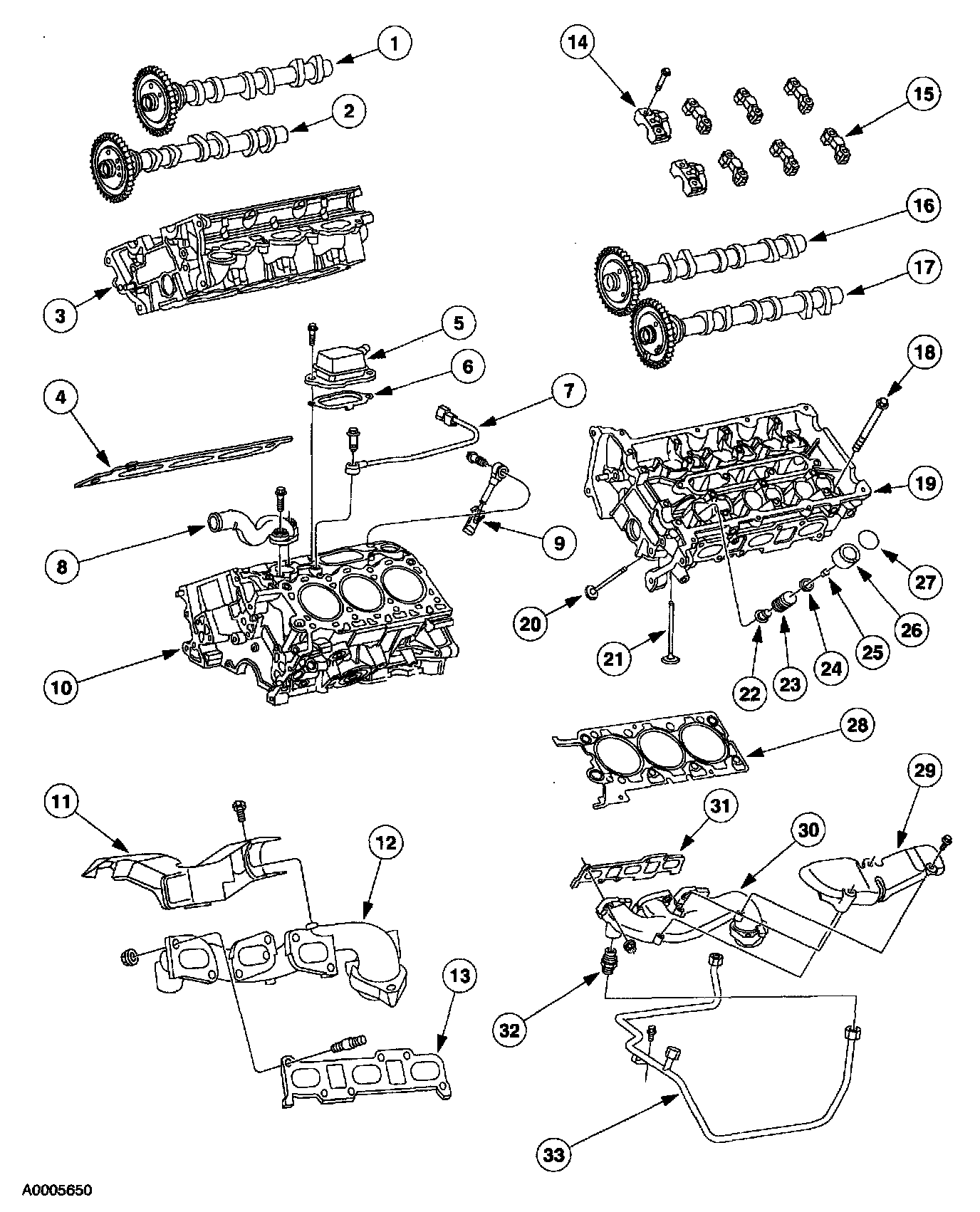 1
2
3
4
5
6
7
8
9
10
11
12
13
14
15
16
17
18
19
20
21
22
23
24
25
26
27
28
29
30
31
32
33
A0005650