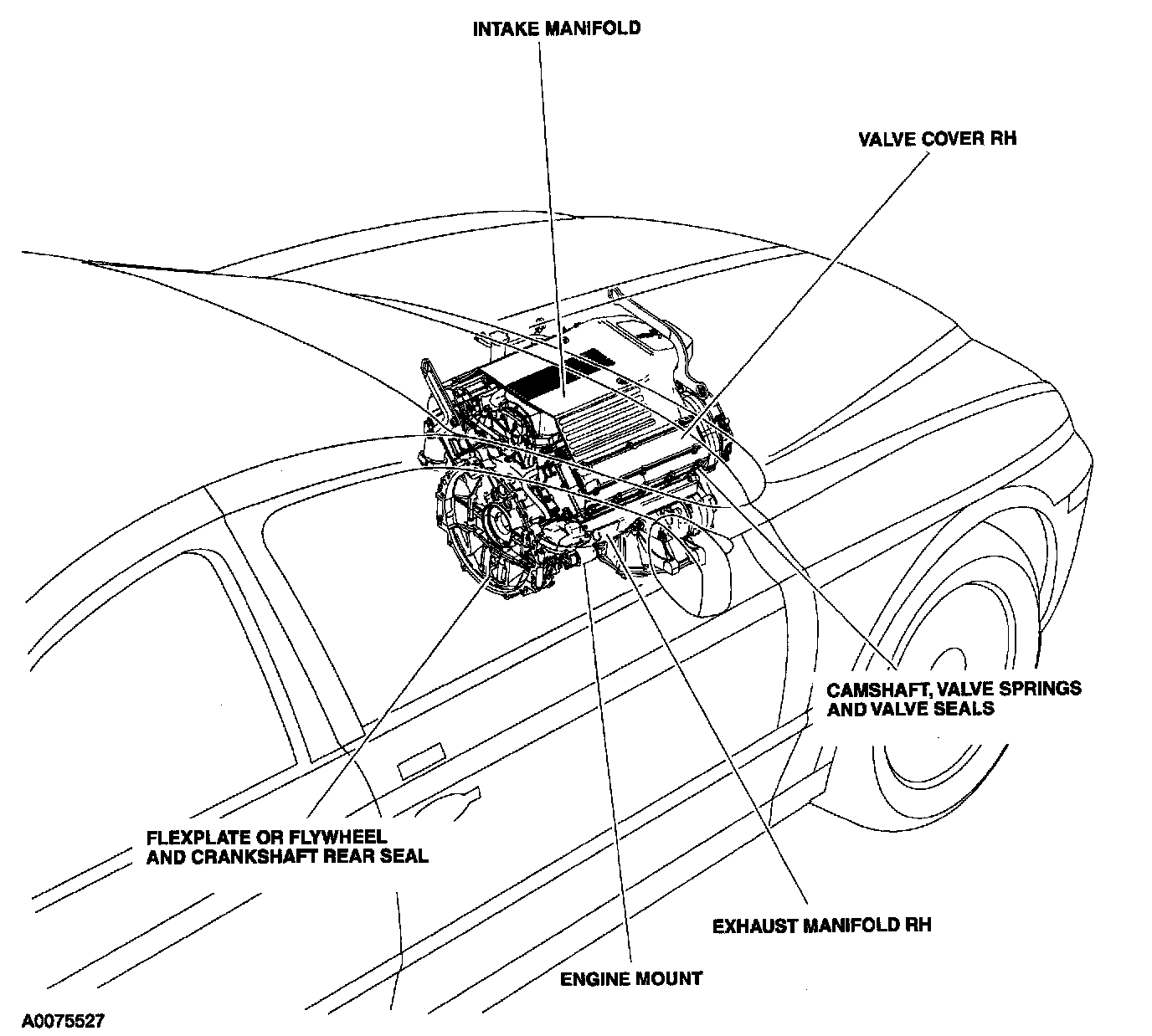 INTAKE MANIFOLD

VALVE COVER RH

CAMSHAFT, VALVE SPRINGS AND VALVE SEALS

FLEXPLATE OR FLYWHEEL AND CRANKSHAFT REAR SEAL

EXHAUST MANIFOLD RH

ENGINE MOUNT

A0075527