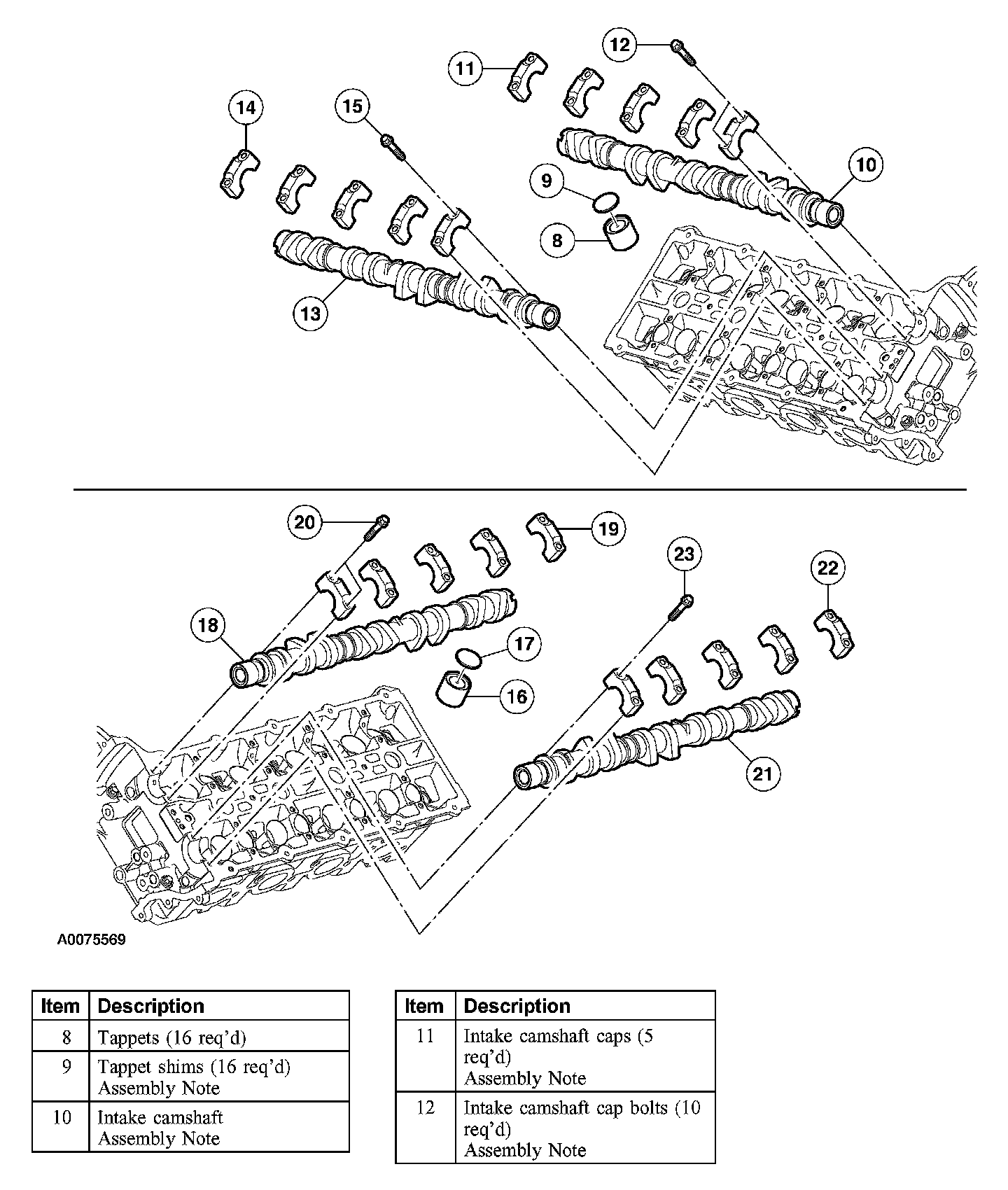 12
11
14
15
10
9
8
13

20
19
23
22
18
17
16
21

A0075569

| Item | Description |
|---|---|
| 8 | Tappets (16 req'd) |
| 9 | Tappet shims (16 req'd) Assembly Note |
| 10 | Intake camshaft Assembly Note |

| Item | Description |
|---|---|
| 11 | Intake camshaft caps (5 req'd) Assembly Note |
| 12 | Intake camshaft cap bolts (10 req'd) Assembly Note |