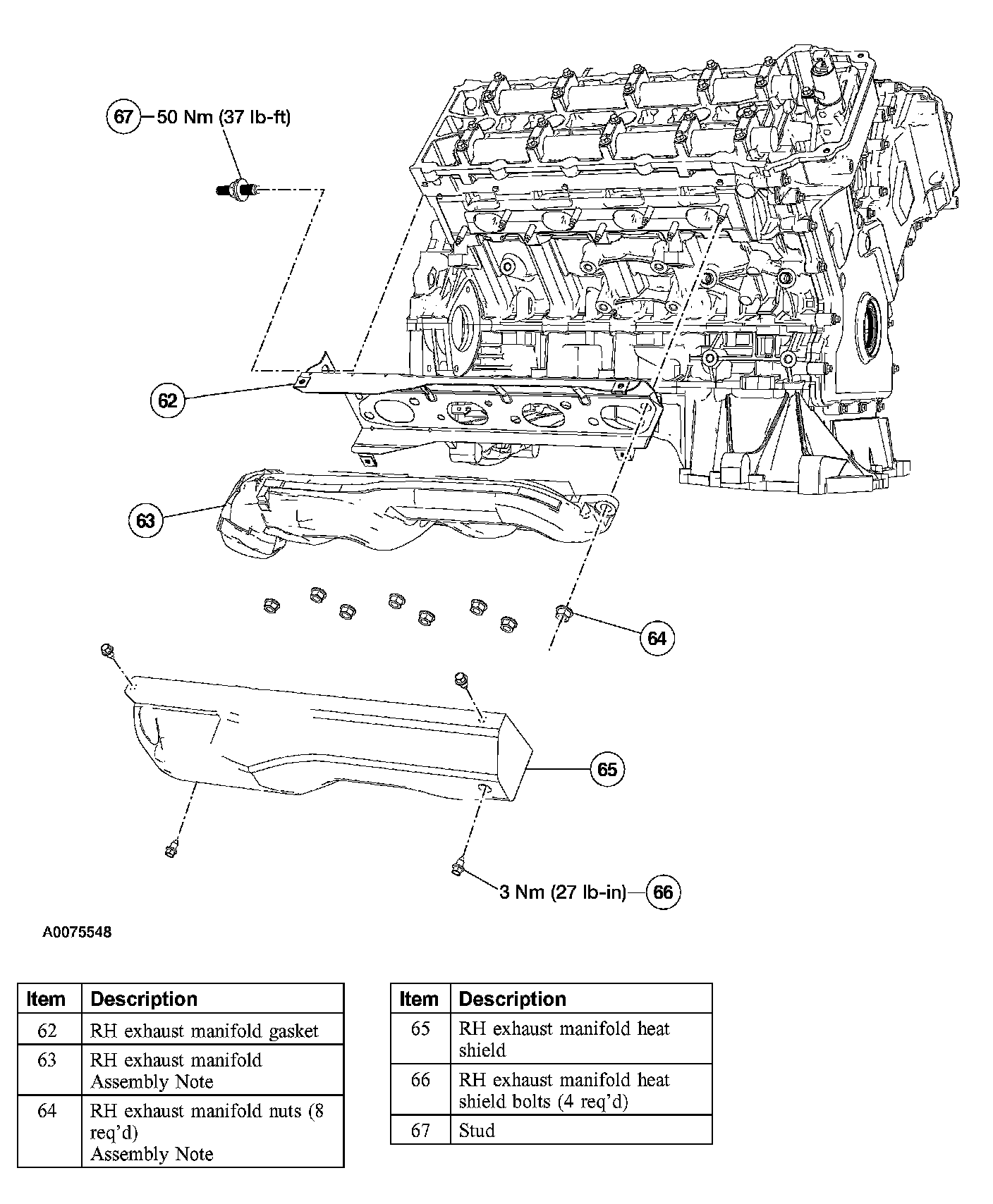 67 50 Nm (37 lb-ft)

62

63

64

65

3 Nm (27 lb-in) 66

A0075548

| Item | Description |
|---|---|
| 62 | RH exhaust manifold gasket |
| 63 | RH exhaust manifold Assembly Note |
| 64 | RH exhaust manifold nuts (8 req'd) Assembly Note |

| Item | Description |
|---|---|
| 65 | RH exhaust manifold heat shield |
| 66 | RH exhaust manifold heat shield bolts (4 req'd) |
| 67 | Stud |