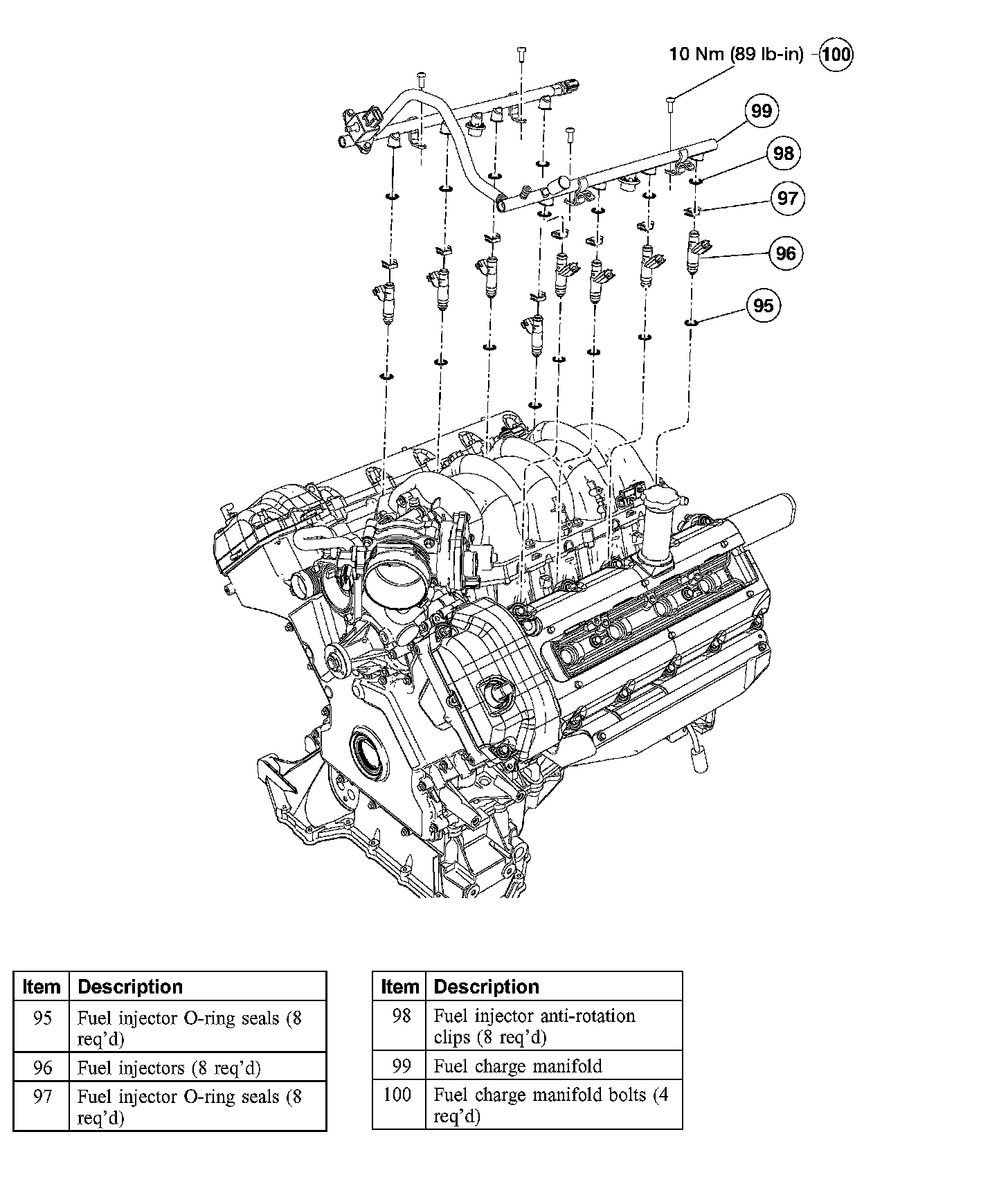 10 Nm (89 lb-in) 100

99

98

97

96

95

| Item | Description |
|---|---|
| 95 | Fuel injector O-ring seals (8 req'd) |
| 96 | Fuel injectors (8 req'd) |
| 97 | Fuel injector O-ring seals (8 req'd) |

| Item | Description |
|---|---|
| 98 | Fuel injector anti-rotation clips (8 req'd) |
| 99 | Fuel charge manifold |
| 100 | Fuel charge manifold bolts (4 req'd) |