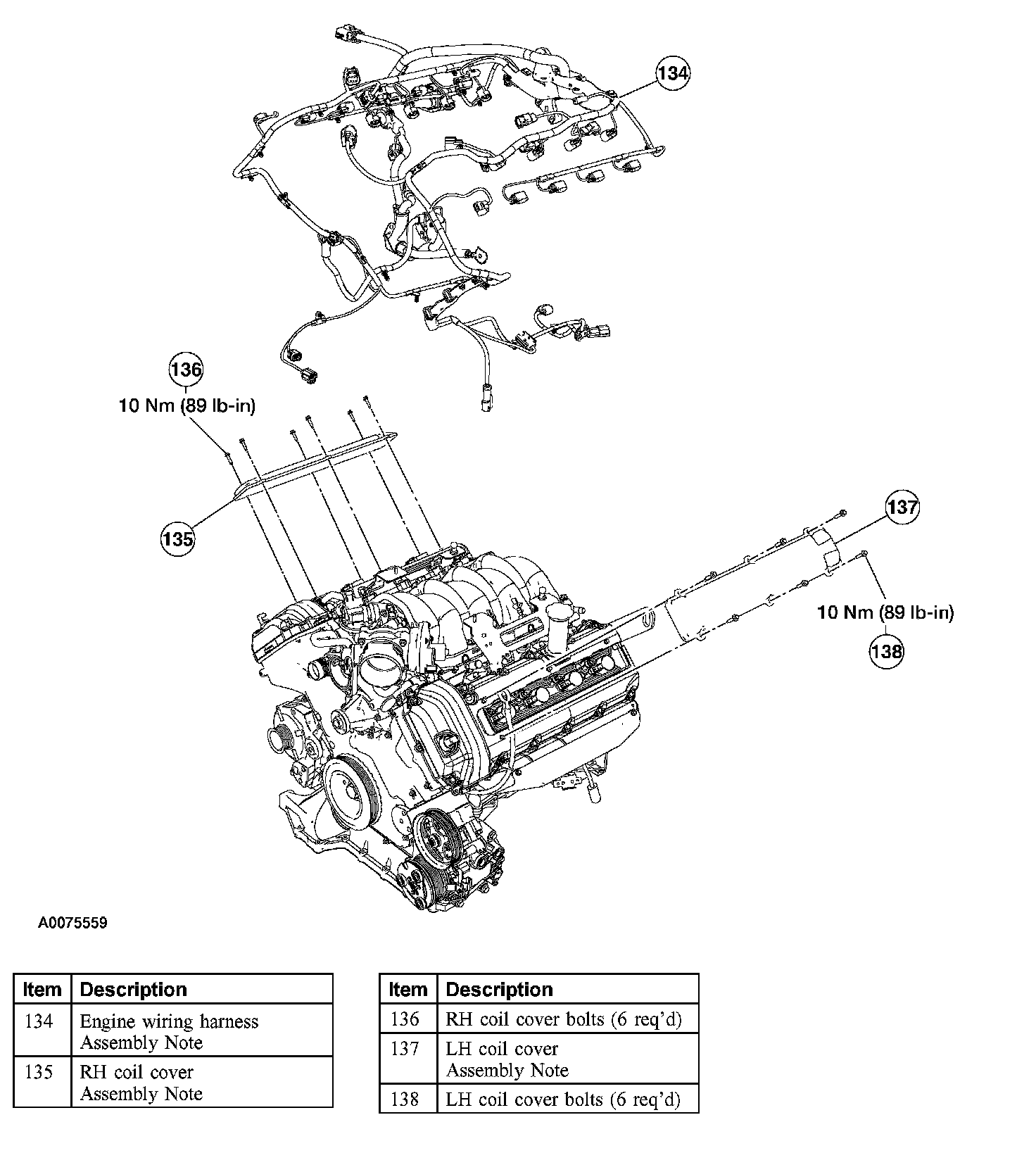 134

136
10 Nm (89 lb-in)

135

137

10 Nm (89 lb-in)
138

A0075559

| Item | Description |
|---|---|
| 134 | Engine wiring harness Assembly Note |
| 135 | RH coil cover Assembly Note |

| Item | Description |
|---|---|
| 136 | RH coil cover bolts (6 req'd) |
| 137 | LH coil cover Assembly Note |
| 138 | LH coil cover bolts (6 req'd) |