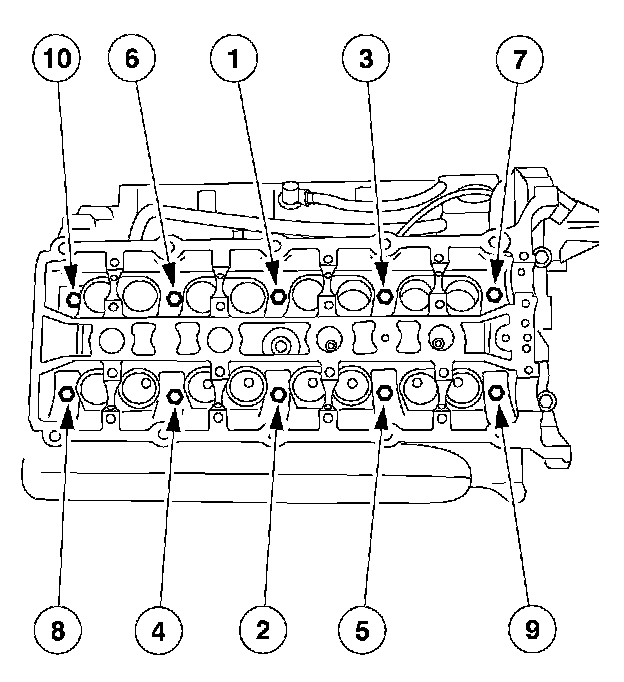 10
6
1
3
7
8
4
2
5
9