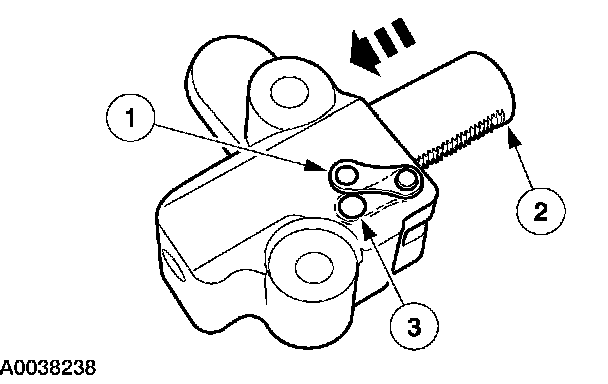 1

2

3

A0038238