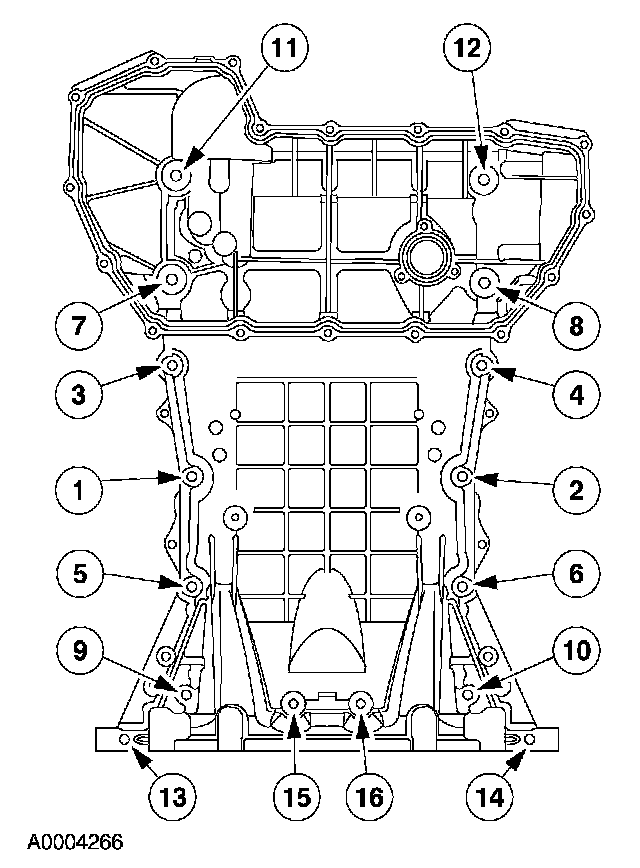 11
12
7
8
3
4
1
2
5
6
9
10
13
15
16
14
A0004266