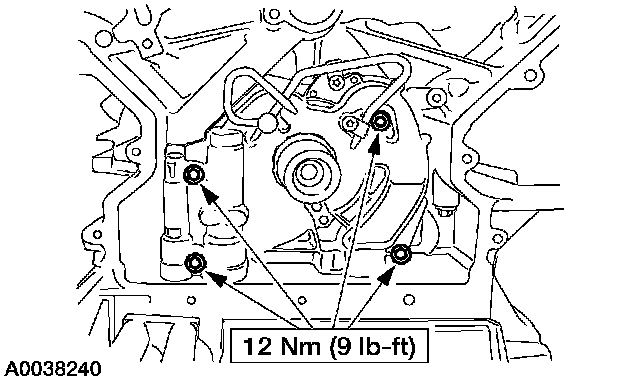 12 Nm (9 lb-ft)

A0038240