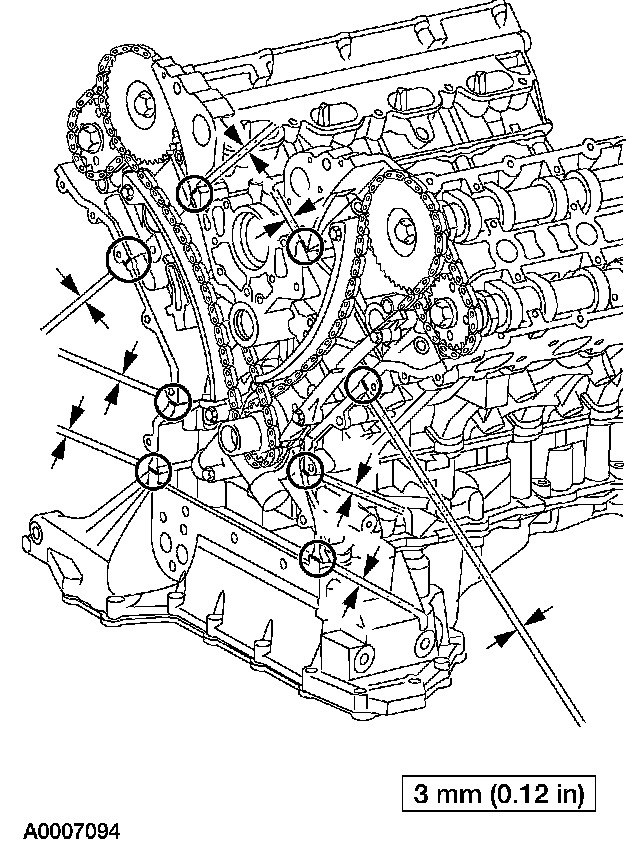 3 mm (0.12 in)

A0007094