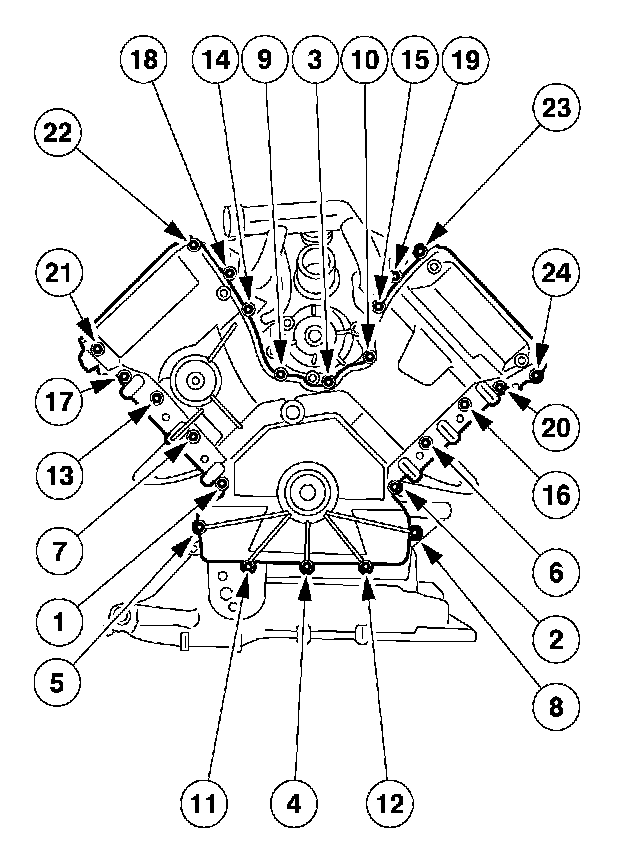 18
14
9
3
10
15
19
22
23
21
24
17
20
13
16
7
6
1
2
5
8
11
4
12