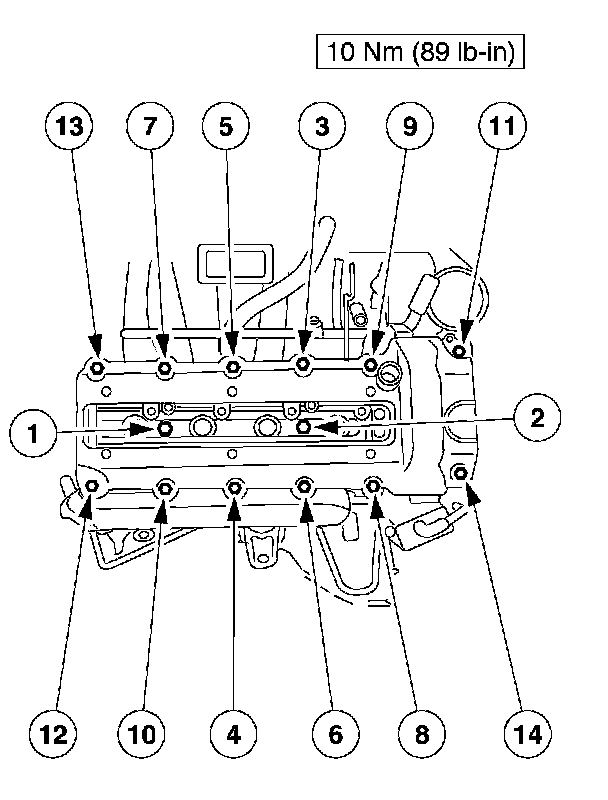 10 Nm (89 lb-in)

13
7
5
3
9
11

1
2

12
10
4
6
8
14