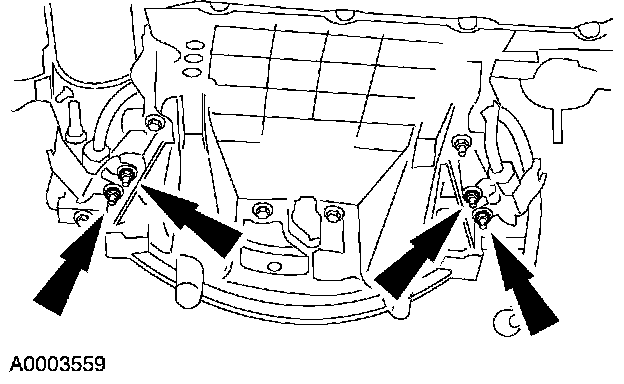 A0003559