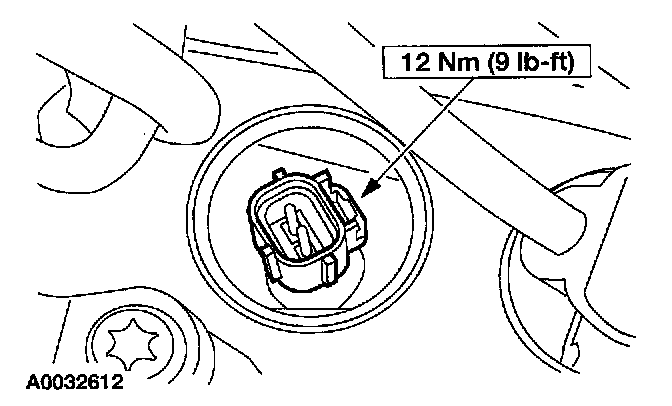 12 Nm (9 lb-ft)

A0032612