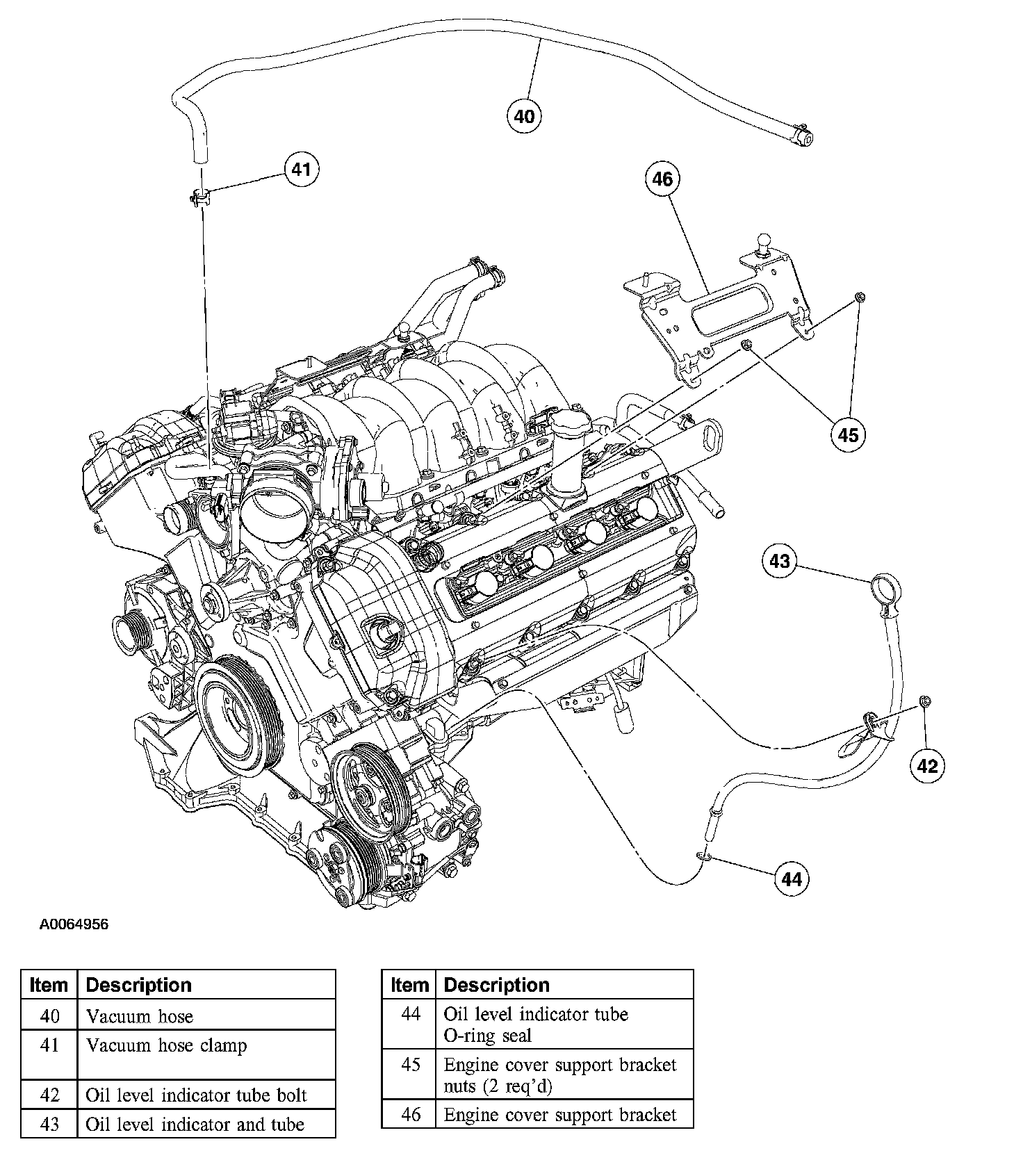 40

41

46

45

43

42

44

A0064956

| Item | Description |
|---|---|
| 40 | Vacuum hose |
| 41 | Vacuum hose clamp |
| 42 | Oil level indicator tube bolt |
| 43 | Oil level indicator and tube |

| Item | Description |
|---|---|
| 44 | Oil level indicator tube O-ring seal |
| 45 | Engine cover support bracket nuts (2 req'd) |
| 46 | Engine cover support bracket |