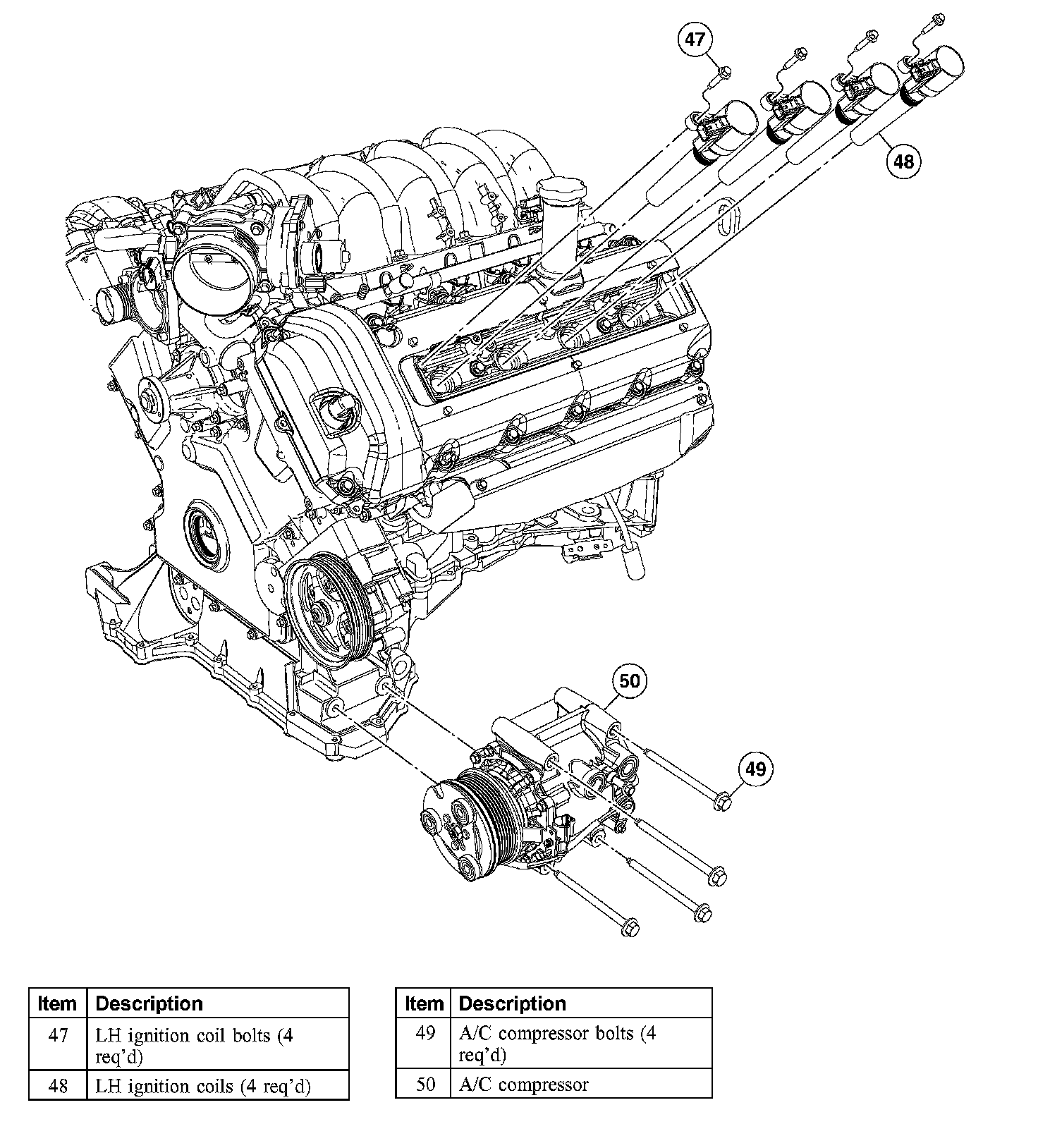 47

48

50

49

| Item | Description |
|---|---|
| 47 | LH ignition coil bolts (4 req'd) |
| 48 | LH ignition coils (4 req'd) |

| Item | Description |
|---|---|
| 49 | A/C compressor bolts (4 req'd) |
| 50 | A/C compressor |