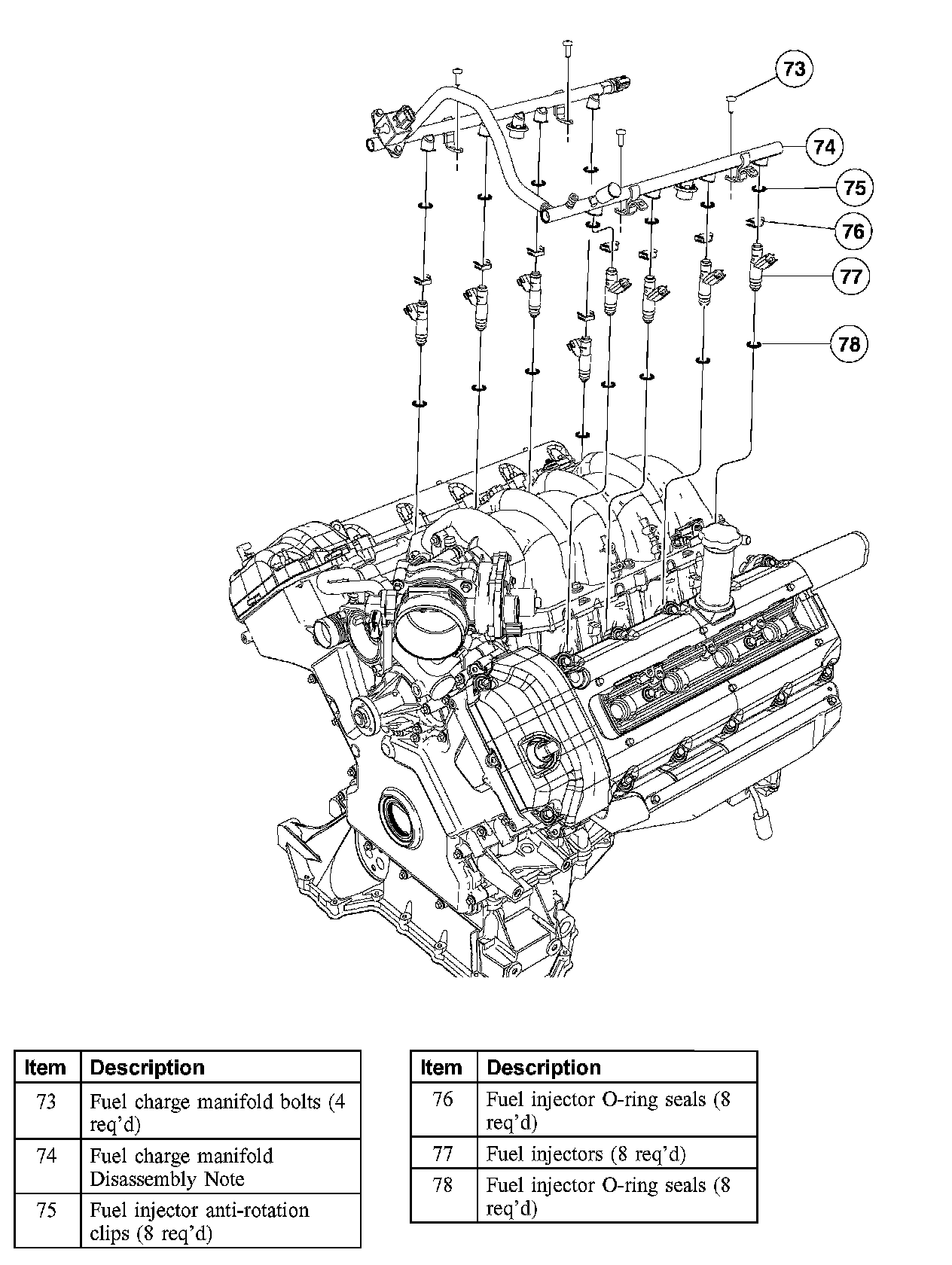 73
74
75
76
77
78

| Item | Description |
|---|---|
| 73 | Fuel charge manifold bolts (4 req'd) |
| 74 | Fuel charge manifold Disassembly Note |
| 75 | Fuel injector anti-rotation clips (8 req'd) |

| Item | Description |
|---|---|
| 76 | Fuel injector O-ring seals (8 req'd) |
| 77 | Fuel injectors (8 req'd) |
| 78 | Fuel injector O-ring seals (8 req'd) |