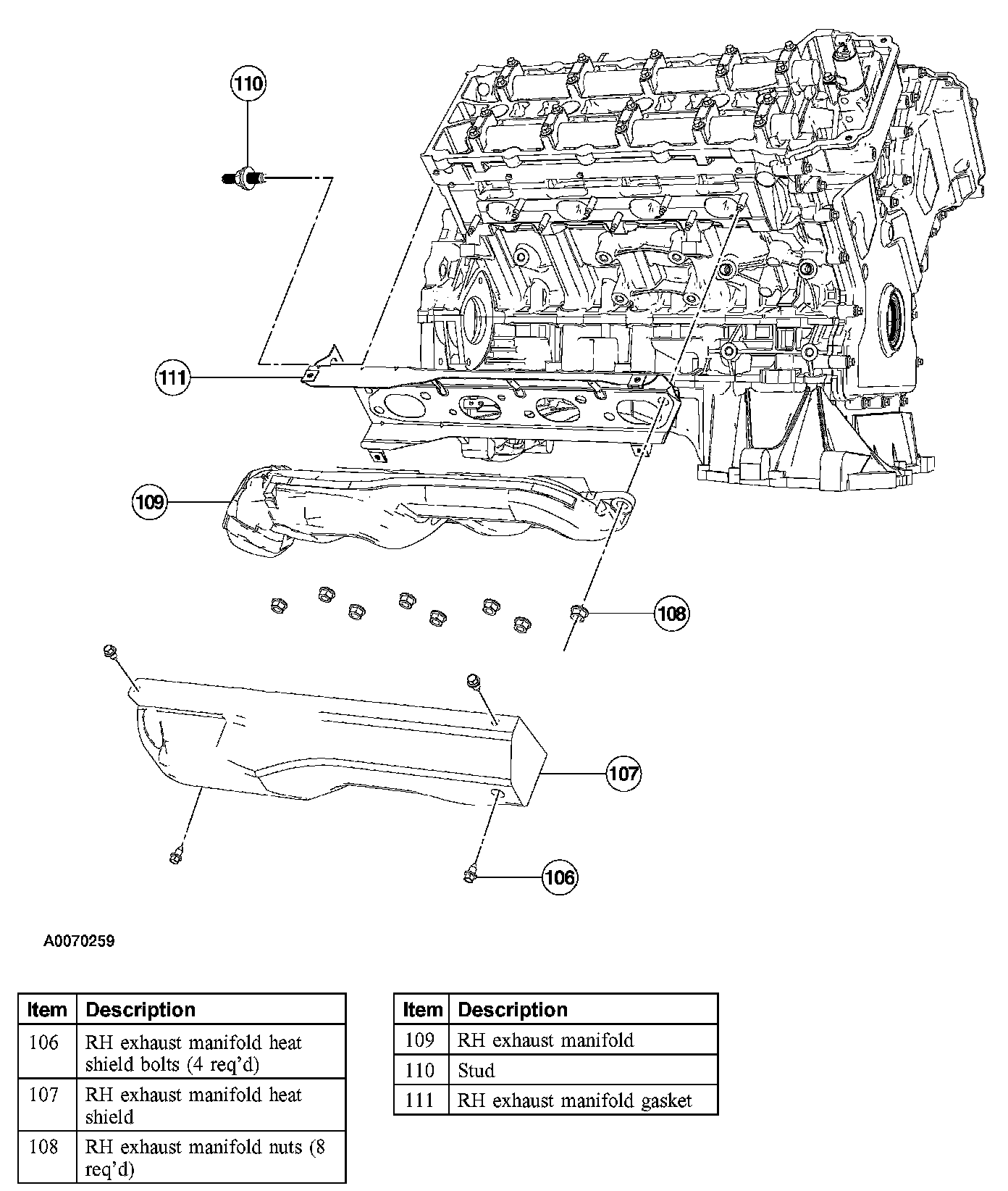 110

111

109

108

107

106

A0070259

| Item | Description |
|---|---|
| 106 | RH exhaust manifold heat shield bolts (4 req'd) |
| 107 | RH exhaust manifold heat shield |
| 108 | RH exhaust manifold nuts (8 req'd) |

| Item | Description |
|---|---|
| 109 | RH exhaust manifold |
| 110 | Stud |
| 111 | RH exhaust manifold gasket |