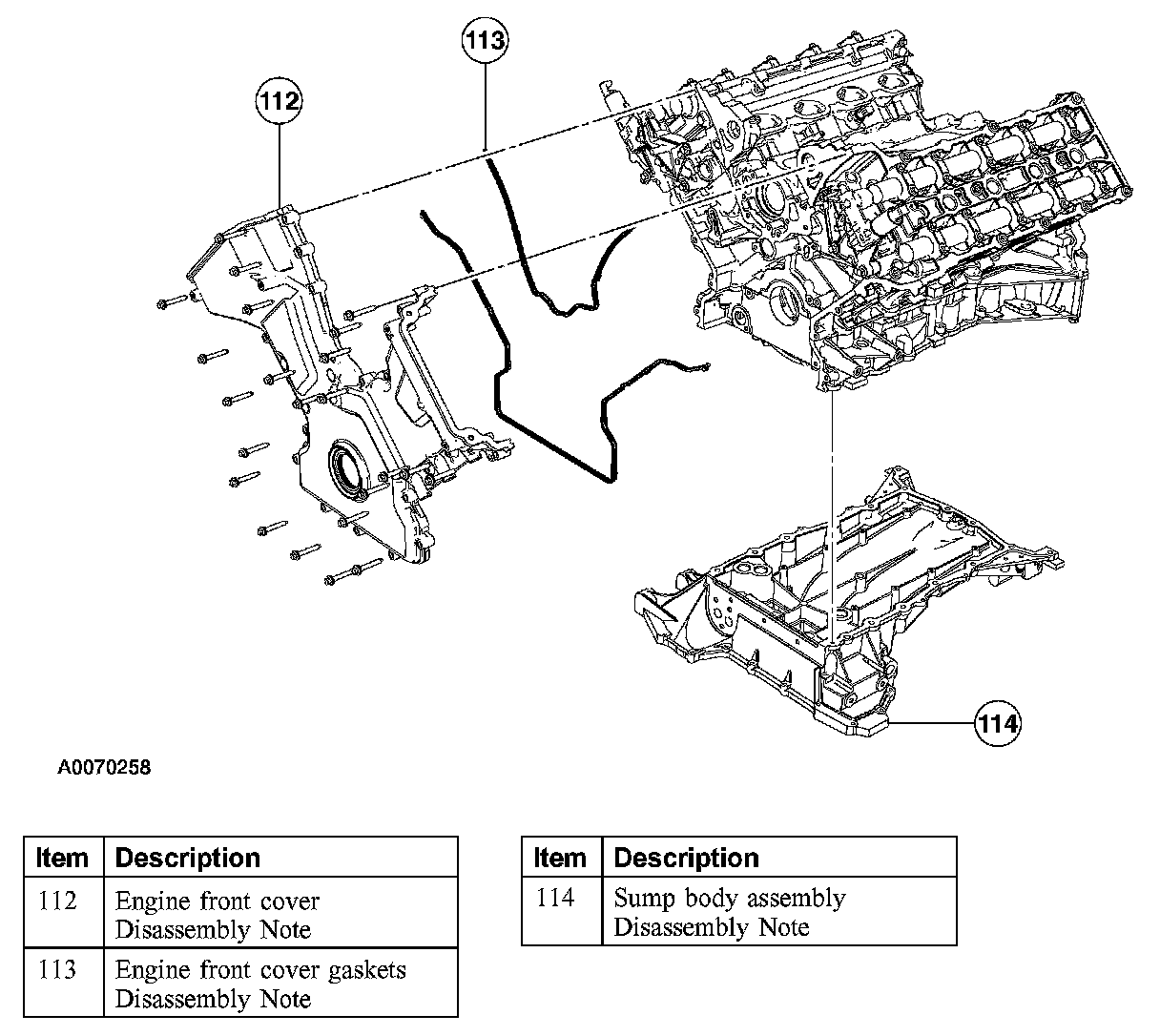 113

112

114

A0070258

| Item | Description |
|---|---|
| 112 | Engine front cover Disassembly Note |
| 113 | Engine front cover gaskets Disassembly Note |

| Item | Description |
|---|---|
| 114 | Sump body assembly Disassembly Note |