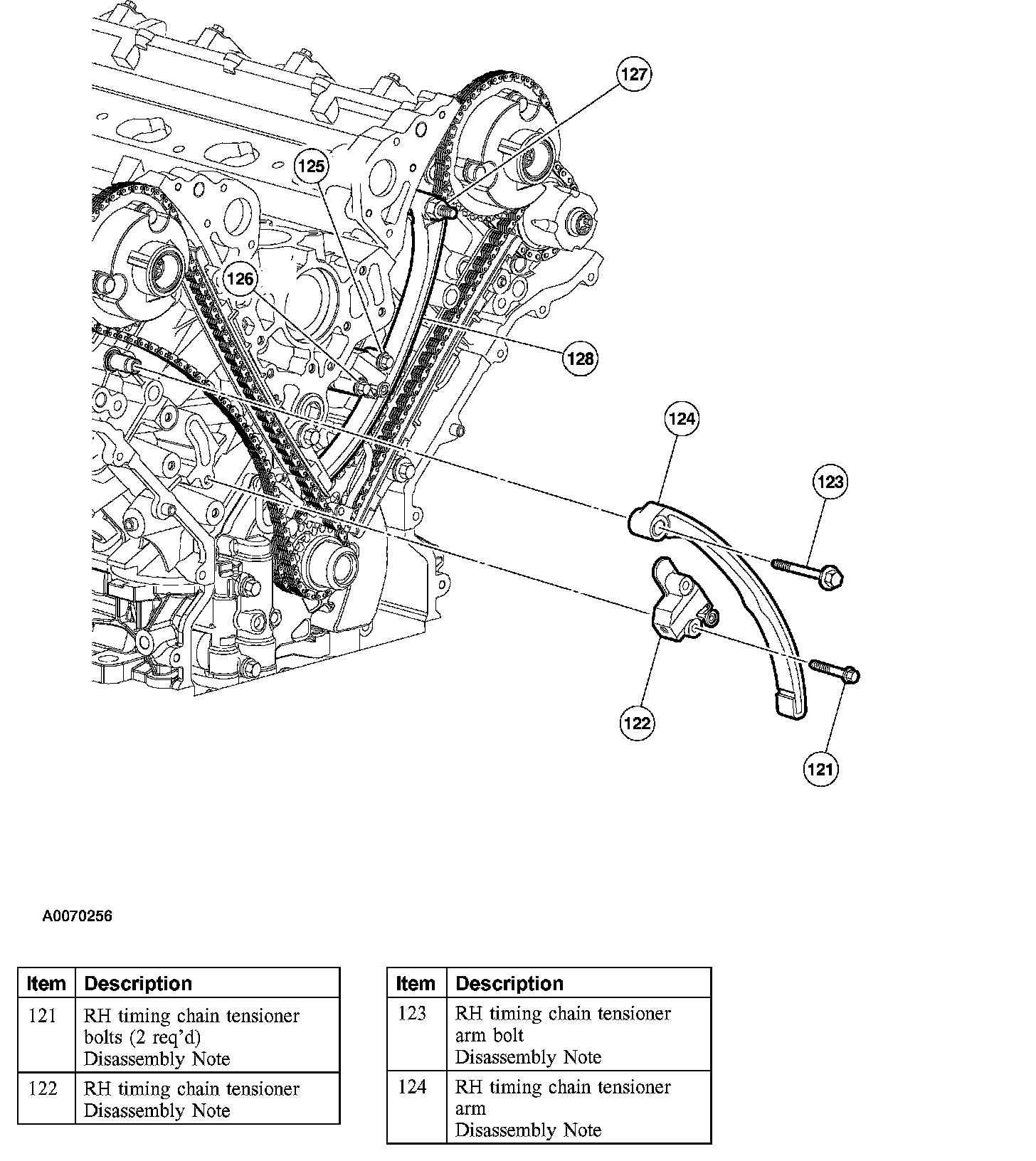 127

125

126

128

124

123

122

121

A0070256

| Item | Description |
|---|---|
| 121 | RH timing chain tensioner bolts (2 req'd) Disassembly Note |
| 122 | RH timing chain tensioner Disassembly Note |

| Item | Description |
|---|---|
| 123 | RH timing chain tensioner arm bolt Disassembly Note |
| 124 | RH timing chain tensioner arm Disassembly Note |