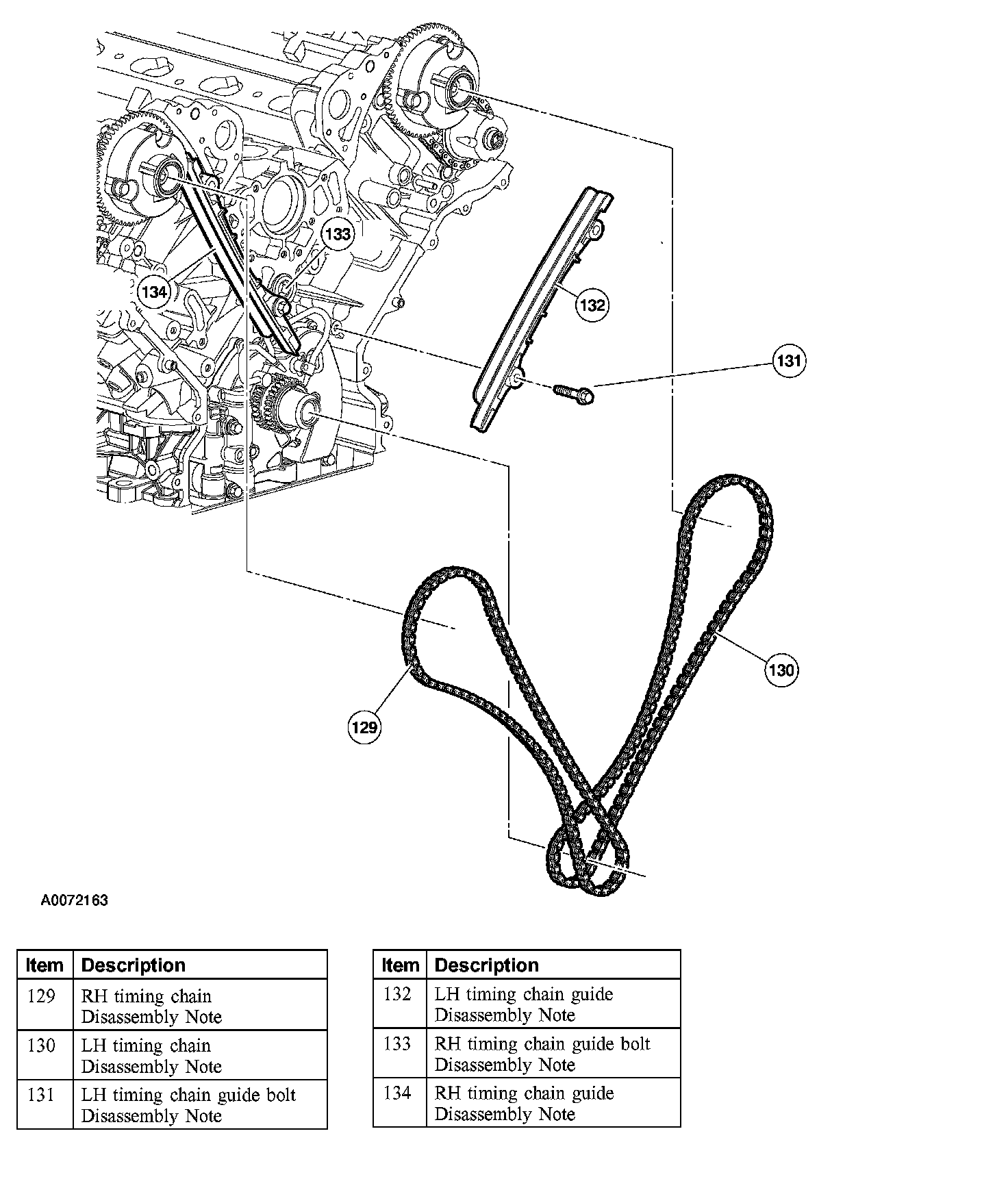 133

134

132

131

130

129

A0072163

| Item | Description |
|---|---|
| 129 | RH timing chain Disassembly Note |
| 130 | LH timing chain Disassembly Note |
| 131 | LH timing chain guide bolt Disassembly Note |

| Item | Description |
|---|---|
| 132 | LH timing chain guide Disassembly Note |
| 133 | RH timing chain guide bolt Disassembly Note |
| 134 | RH timing chain guide Disassembly Note |