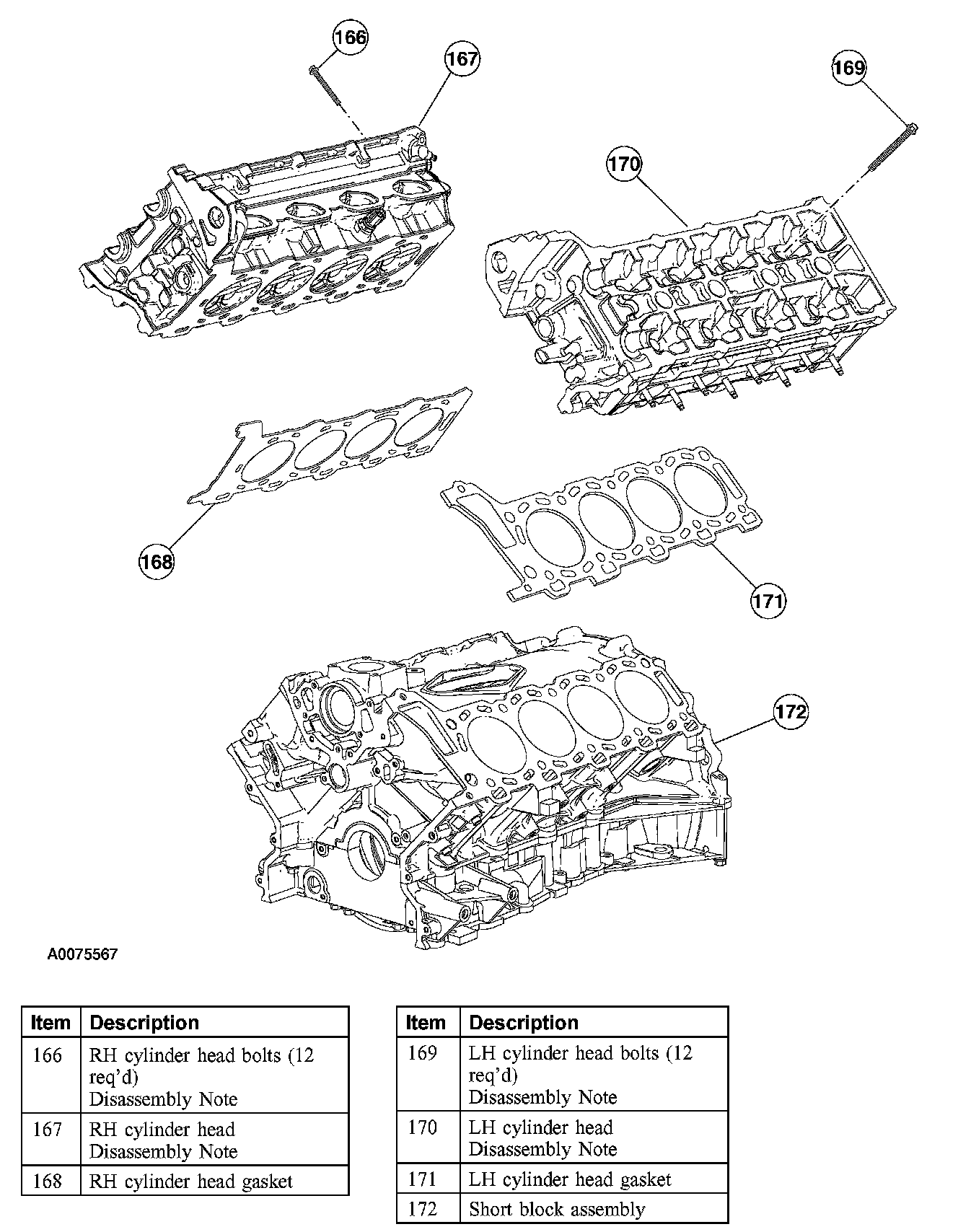 166

167

169

170

168

171

172

A0075567

| Item | Description |
|---|---|
| 166 | RH cylinder head bolts (12 req'd) Disassembly Note |
| 167 | RH cylinder head Disassembly Note |
| 168 | RH cylinder head gasket |

| Item | Description |
|---|---|
| 169 | LH cylinder head bolts (12 req'd) Disassembly Note |
| 170 | LH cylinder head Disassembly Note |
| 171 | LH cylinder head gasket |
| 172 | Short block assembly |