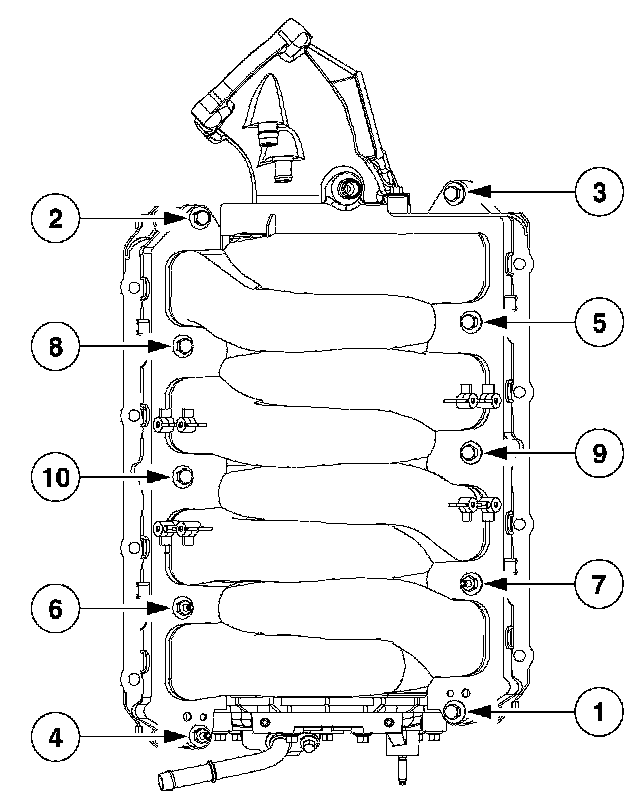 3
2
5
8
9
10
7
6
1
4