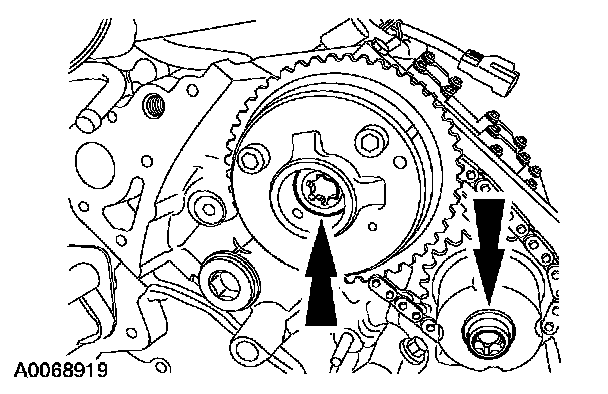 A0068919