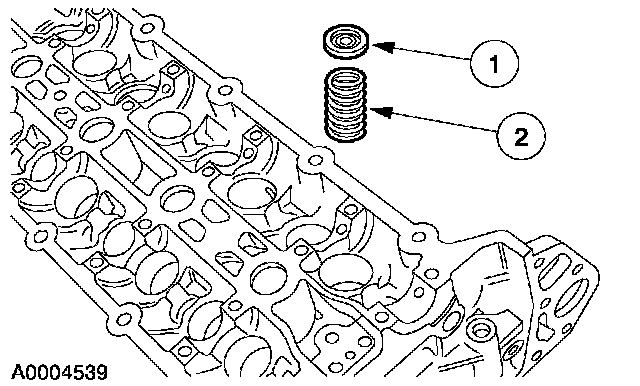 1

2

A0004539