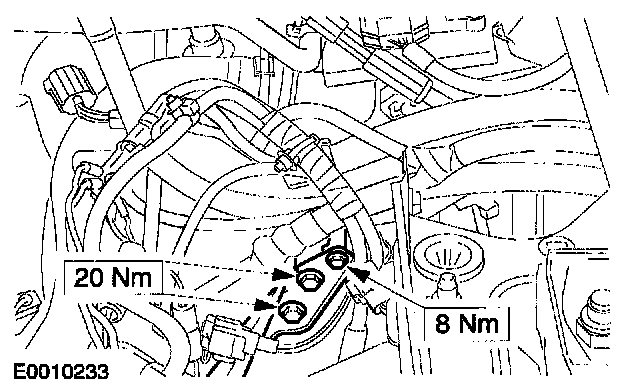 20 Nm

8 Nm

E0010233