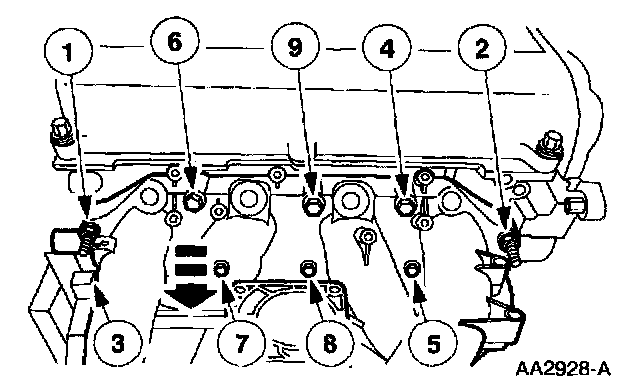 1
6
9
4
2
3
7
8
5
AA2928-A