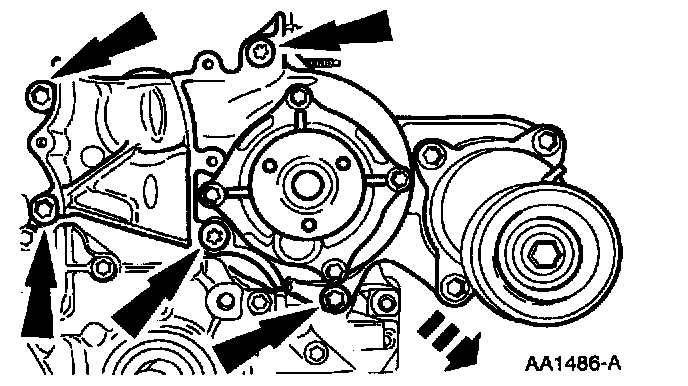 AA1486-A