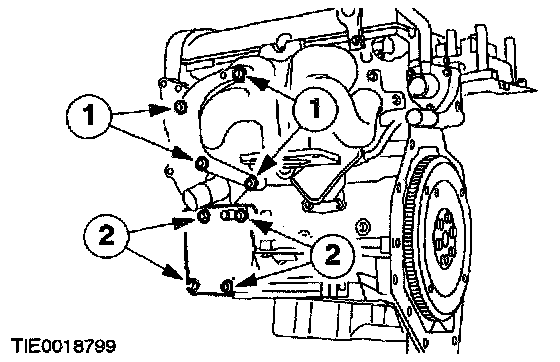 1
1
2
2
TIE0018799