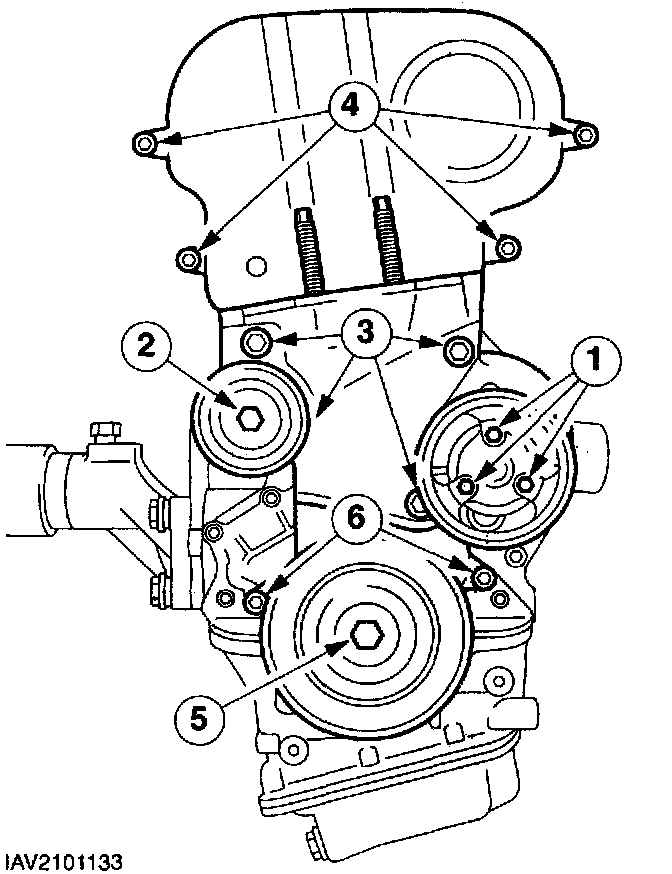 4
2
3
1
6
5
IAV2101133