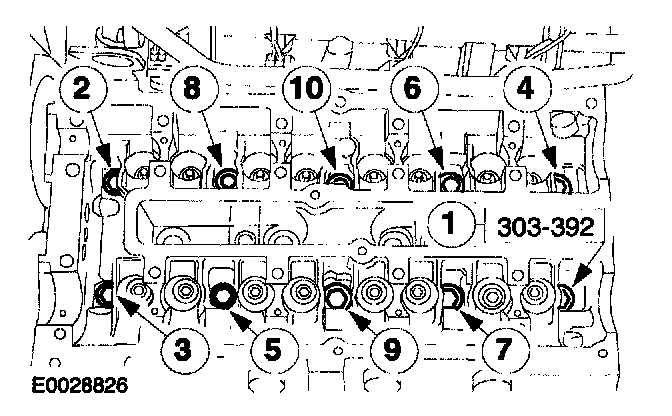 2
8
10
6
4
1
303-392
3
5
9
7
E0028826