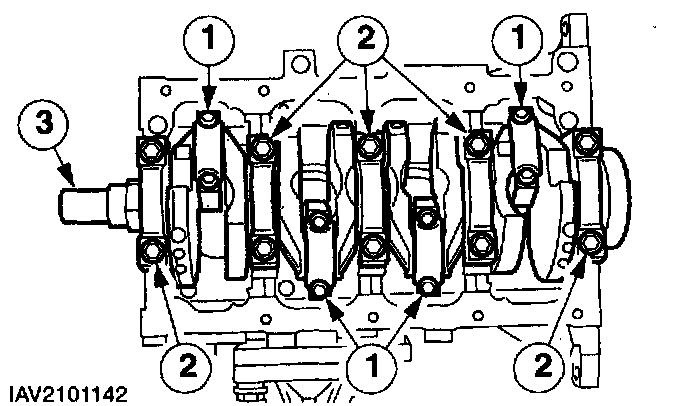 1
2
1
3
2
1
2
IAV2101142