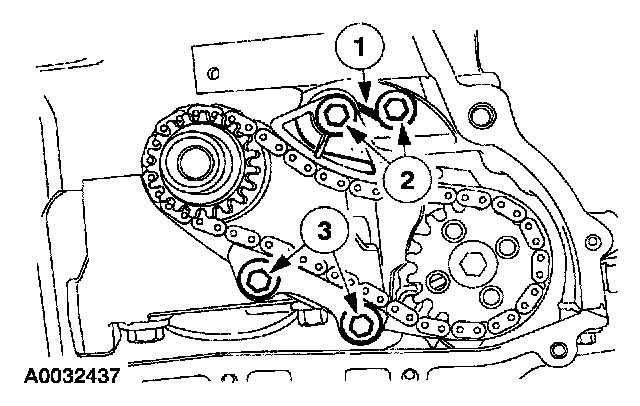 1
2
3
A0032437