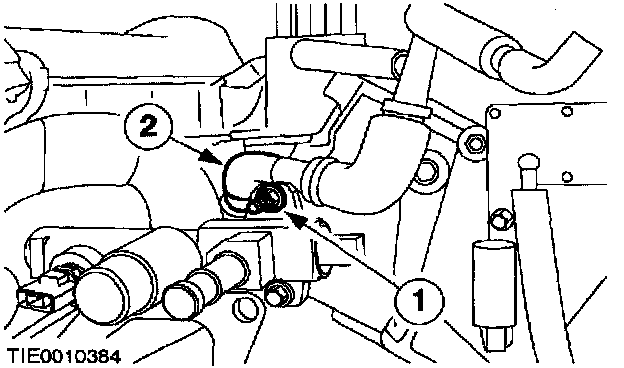 2

1

TIE0010384