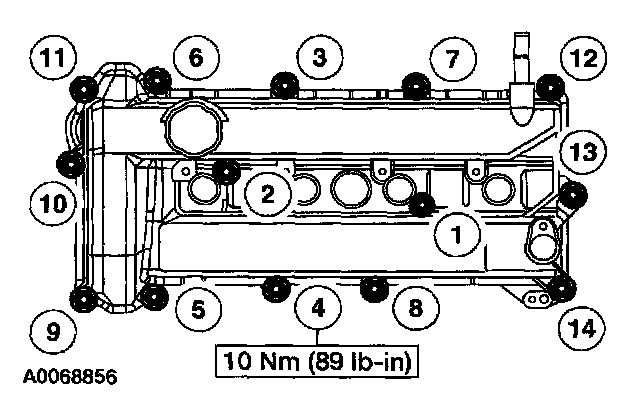 11
6
3
7
12
13
10
2
1
9
5
4
8
14
10 Nm (89 lb-in)
A0068856