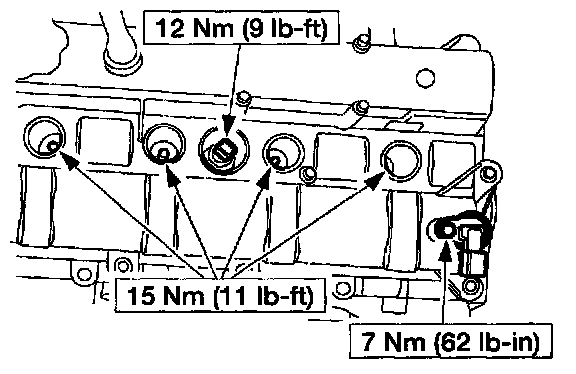 12 Nm (9 lb-ft)

15 Nm (11 lb-ft)

7 Nm (62 lb-in)